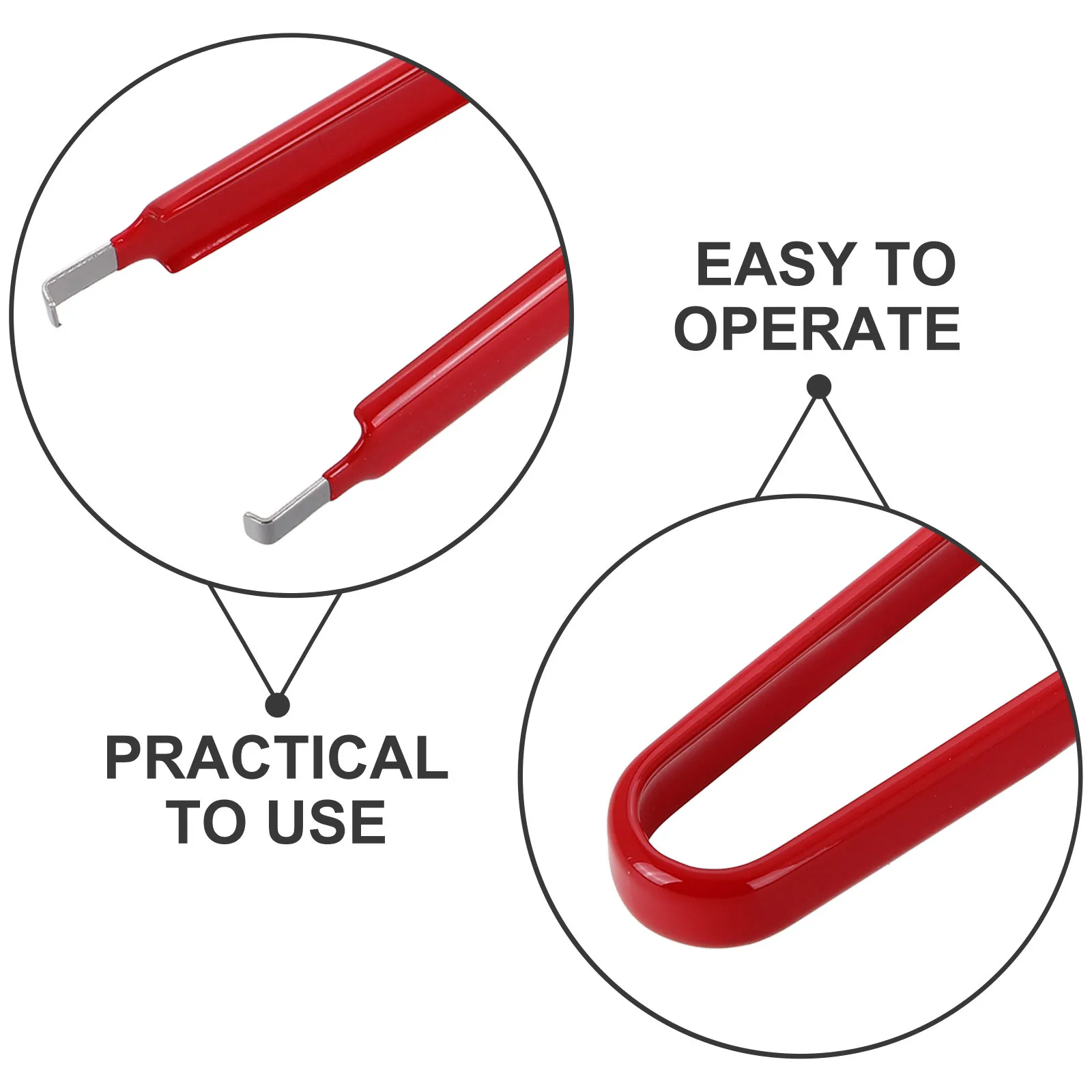 EASY TO OPERATE

PRACTICAL TO USE