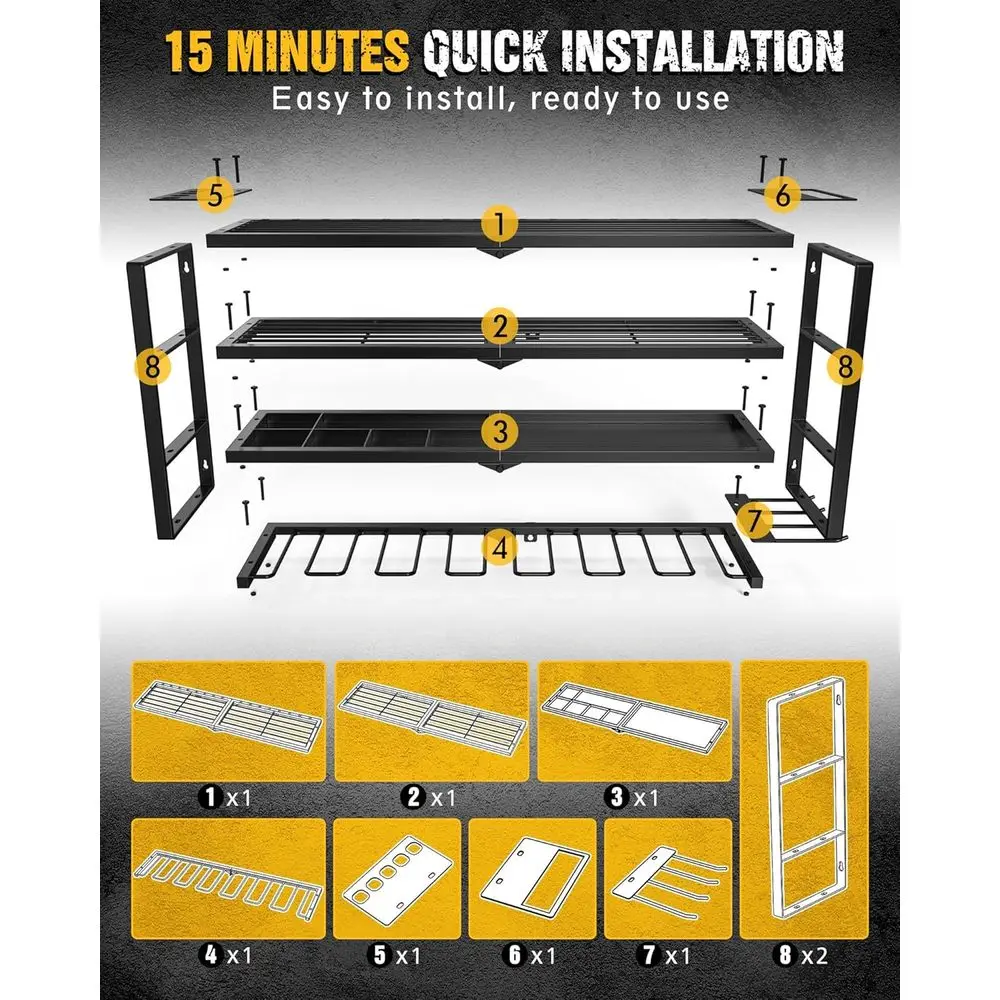 15 MINUTES QUICK INSTALLATION
Easy to install, ready to use

5
6
1
2
8
8
3
7
4

1 x1
2 x1
3 x1
4 x1
5 x1
6 x1
7 x1
8 x2