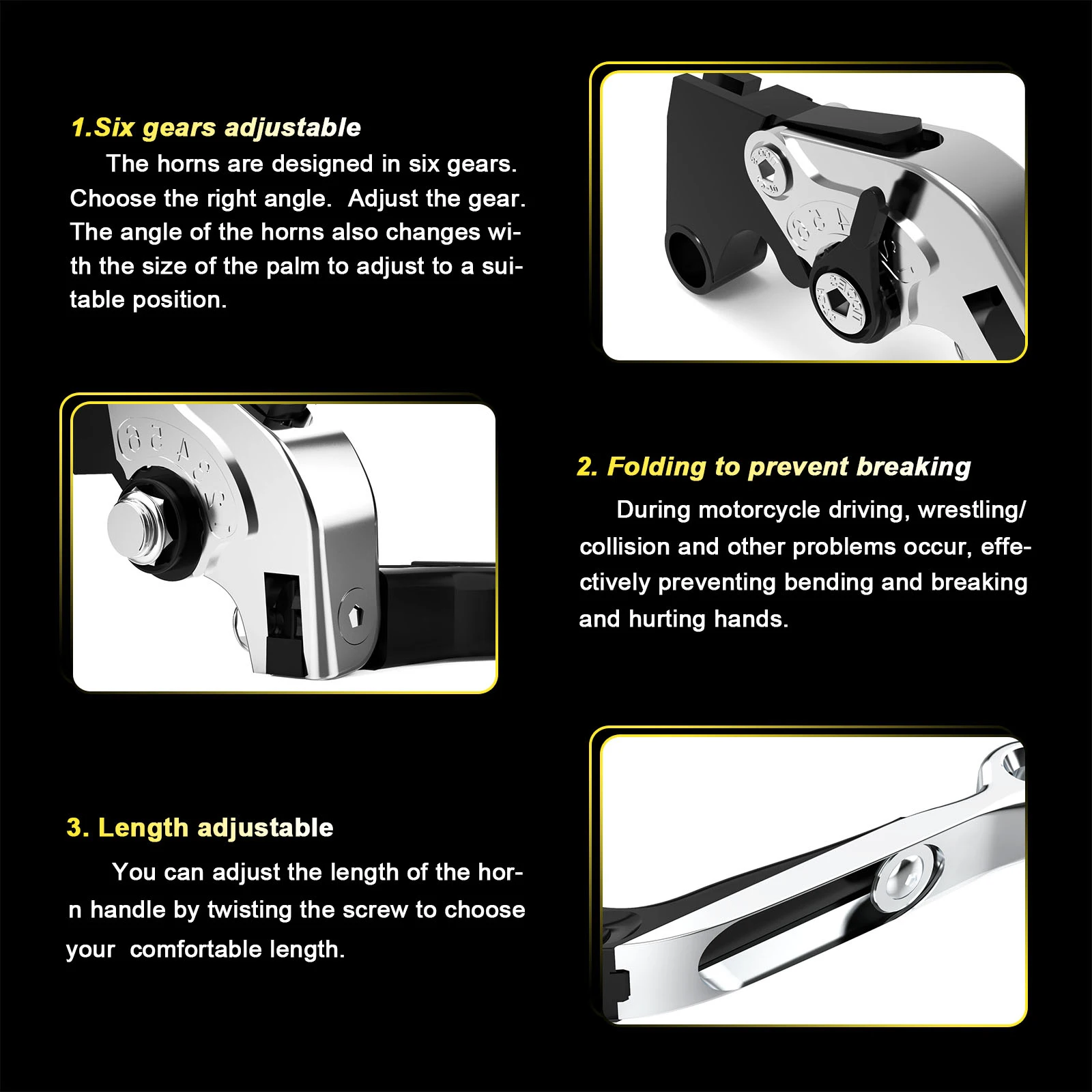 1.Six gears adjustable

The horns are designed in six gears. Choose the right angle. Adjust the gear. The angle of the horns also changes with the size of the palm to adjust to a suitable position.

2. Folding to prevent breaking

During motorcycle driving, wrestling/ collision and other problems occur, effectively preventing bending and breaking and hurting hands.

3. Length adjustable

You can adjust the length of the horn handle by twisting the screw to choose your comfortable length.