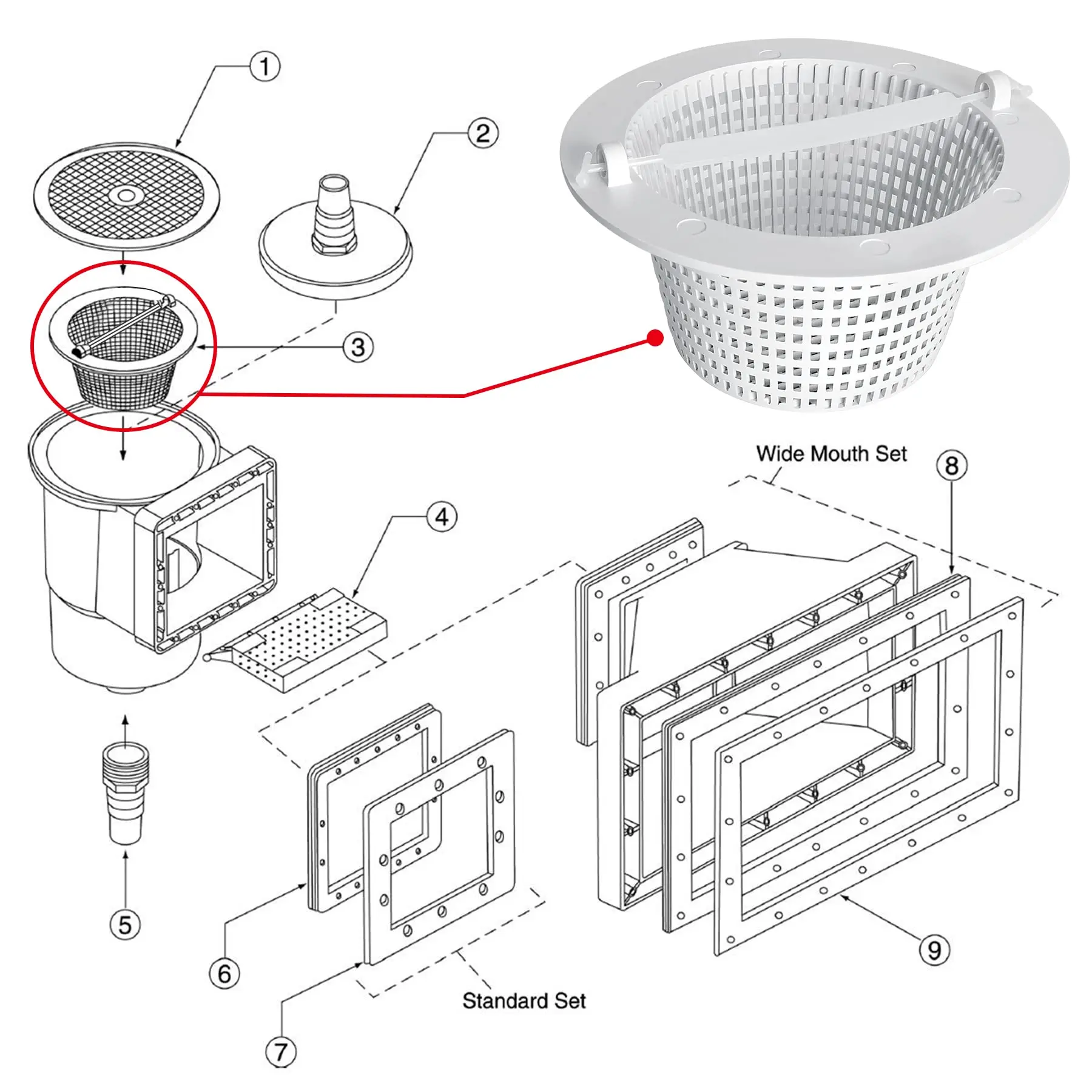 1
2
3
Wide Mouth Set
8
4
5
6
9
Standard Set
7