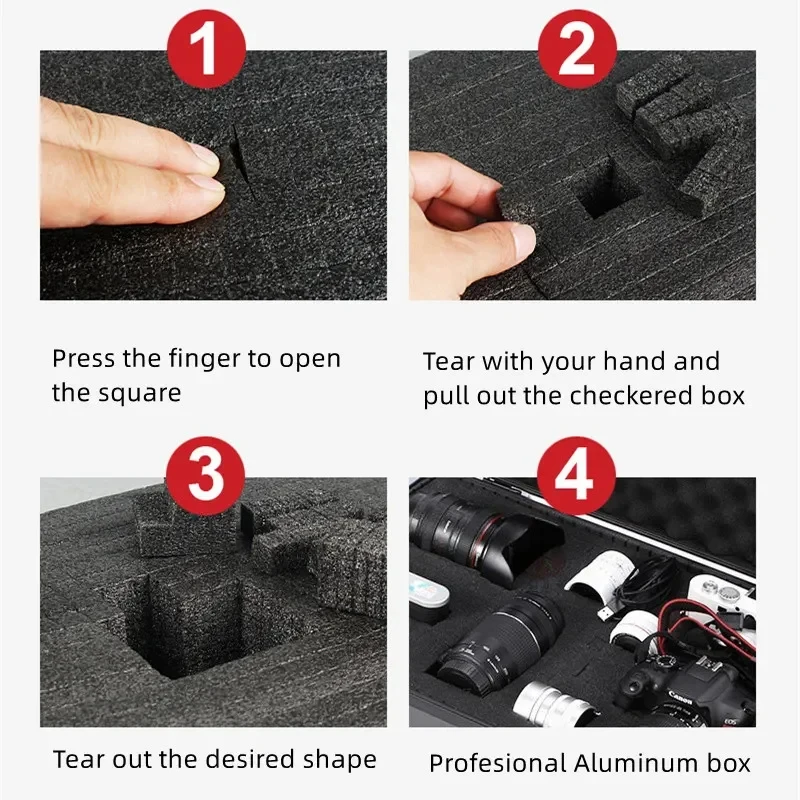 1

Press the finger to open the square

2

Tear with your hand and pull out the checkered box

3

Tear out the desired shape

4

Canon

EOS

Profesional Aluminum box