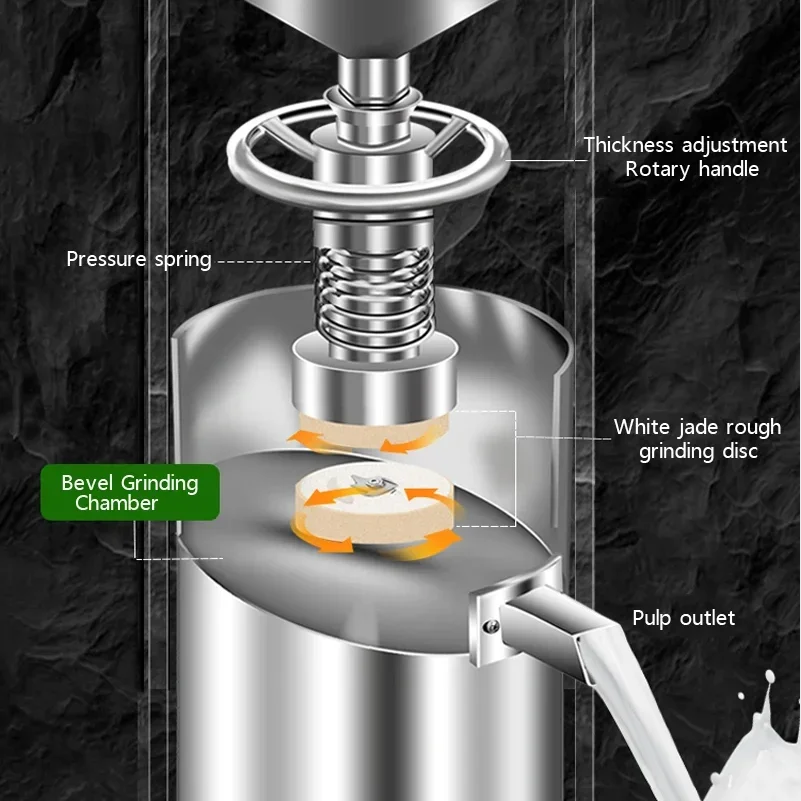 Thickness adjustment
Rotary handle

Pressure spring

White jade rough
grinding disc

Bevel Grinding
Chamber

Pulp outlet