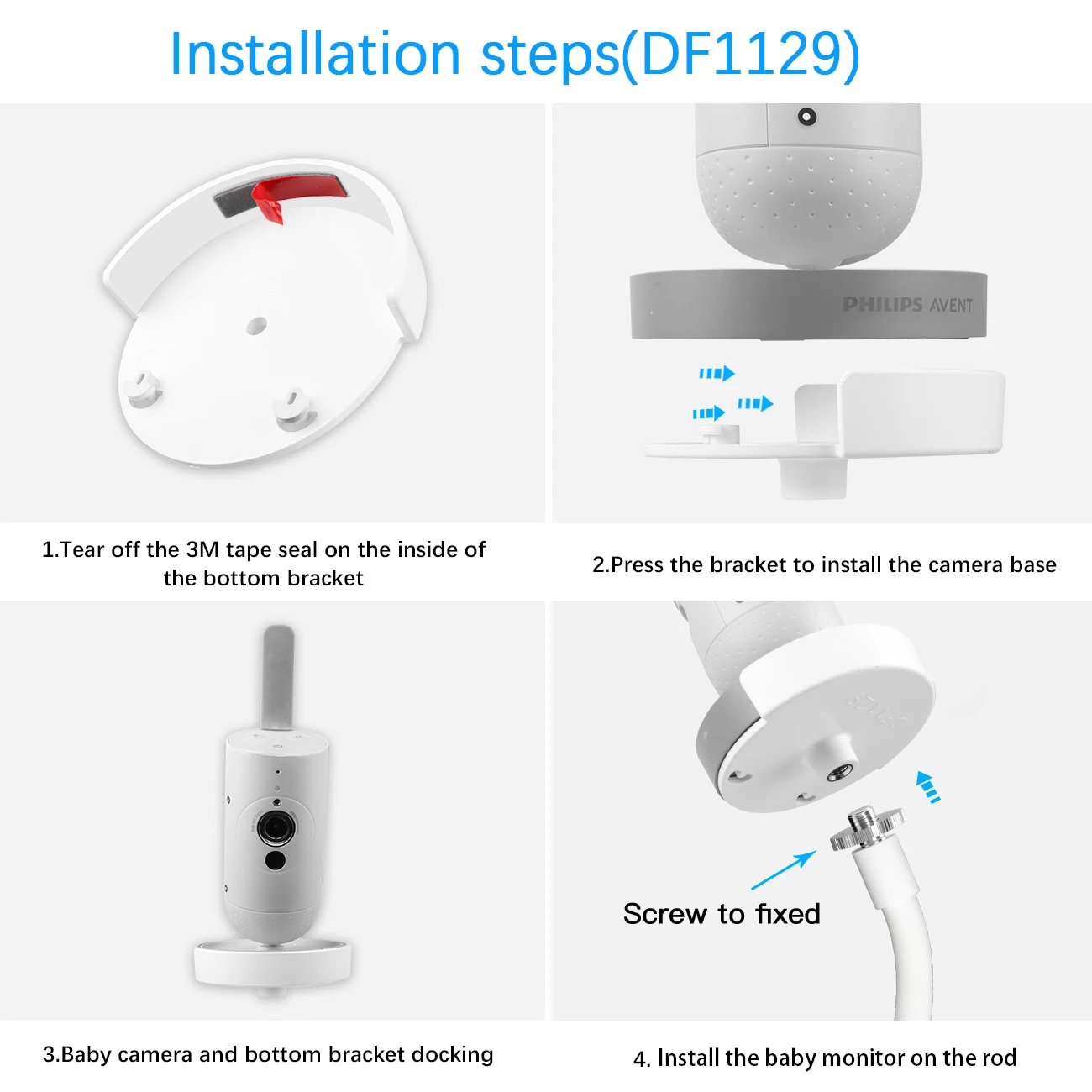 Installation steps(DF1129)

PHILIPS AVENT

1.Tear off the 3M tape seal on the inside of the bottom bracket

2.Press the bracket to install the camera base

Screw to fixed

3.Baby camera and bottom bracket docking

4. Install the baby monitor on the rod