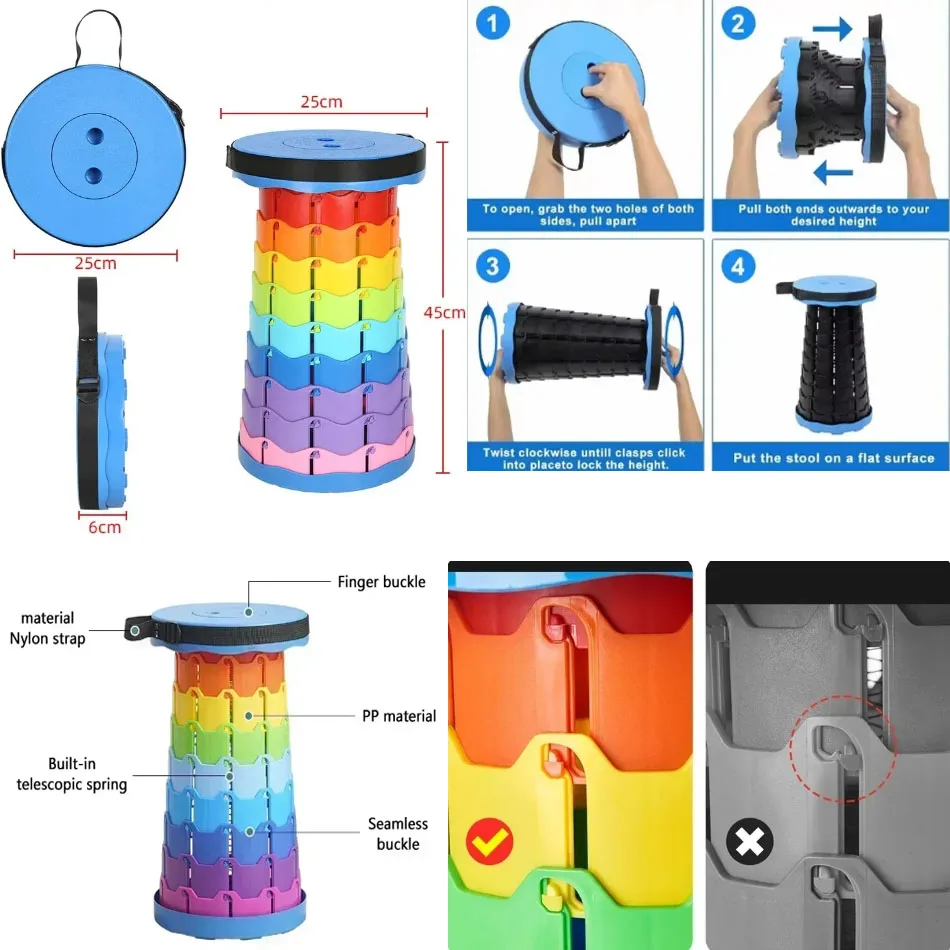 25cm

25cm

45cm

6cm

1
To open, grab the two holes of both sides, pull apart

2
Pull both ends outwards to your desired height

3
Twist clockwise untill clasps click into placeto lock the height.

4
Put the stool on a flat surface

Finger buckle

material
Nylon strap

PP material

Built-in
telescopic spring

Seamless
buckle