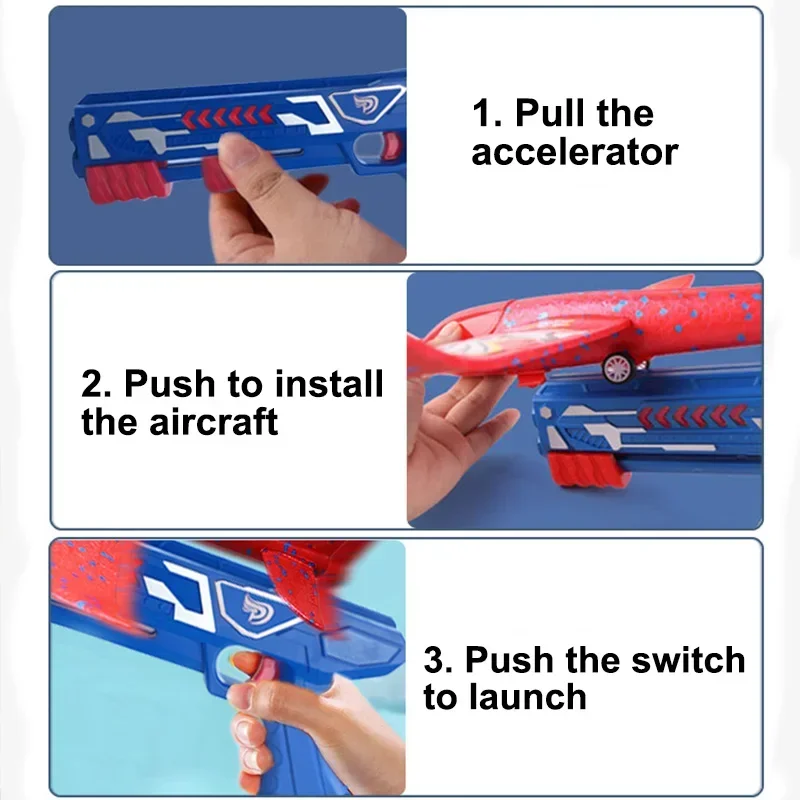 1. Pull the accelerator

2. Push to install the aircraft

3. Push the switch to launch