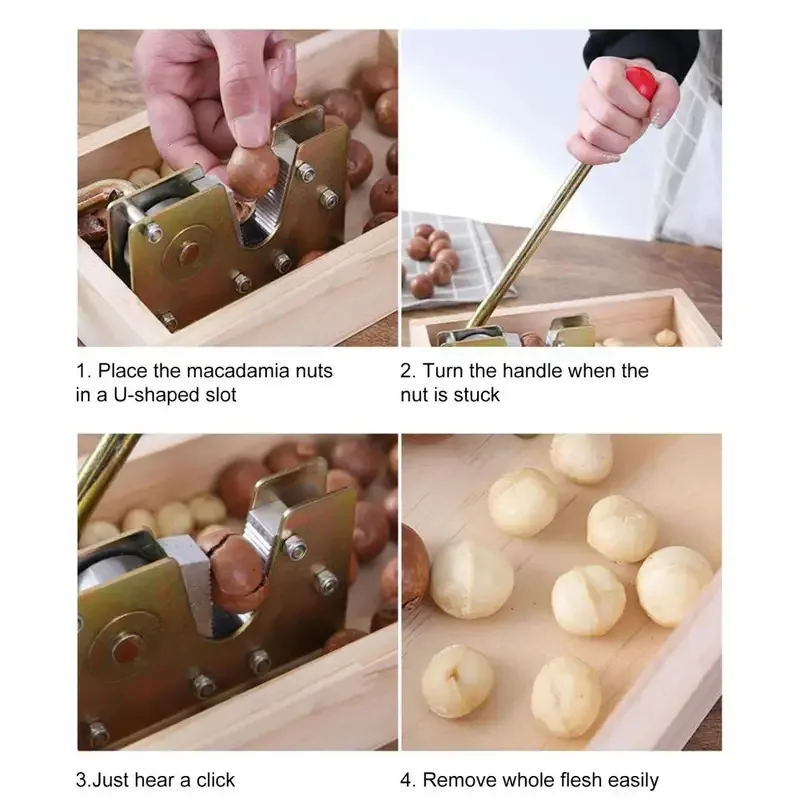 1. Place the macadamia nuts in a U-shaped slot

2. Turn the handle when the nut is stuck

3.Just hear a click

4. Remove whole flesh easily