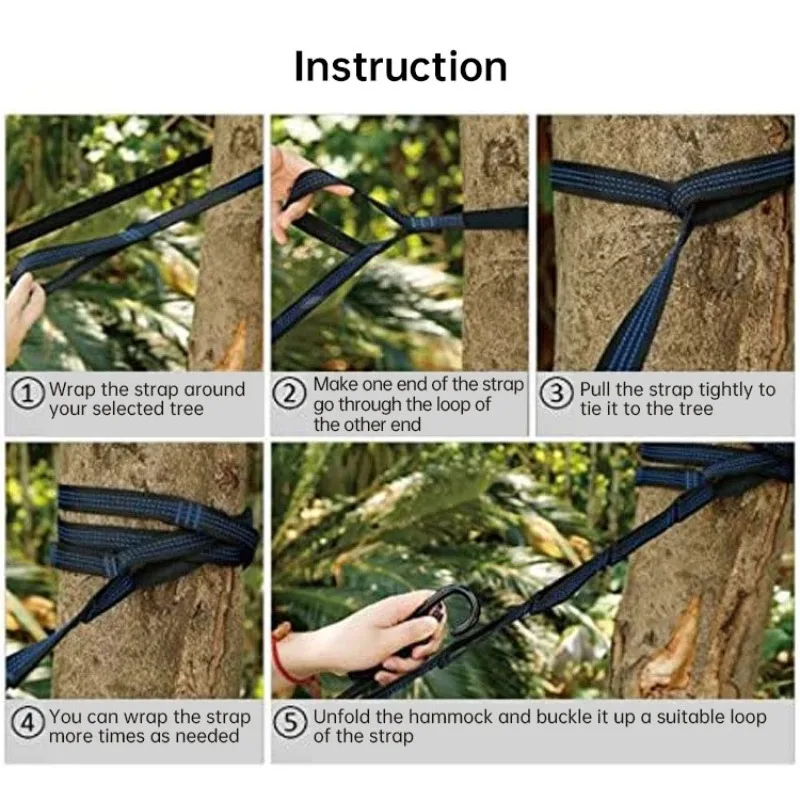 Instruction

① Wrap the strap around your selected tree

② Make one end of the strap go through the loop of the other end

③ Pull the strap tightly to tie it to the tree

④ You can wrap the strap more times as needed

⑤ Unfold the hammock and buckle it up a suitable loop of the strap