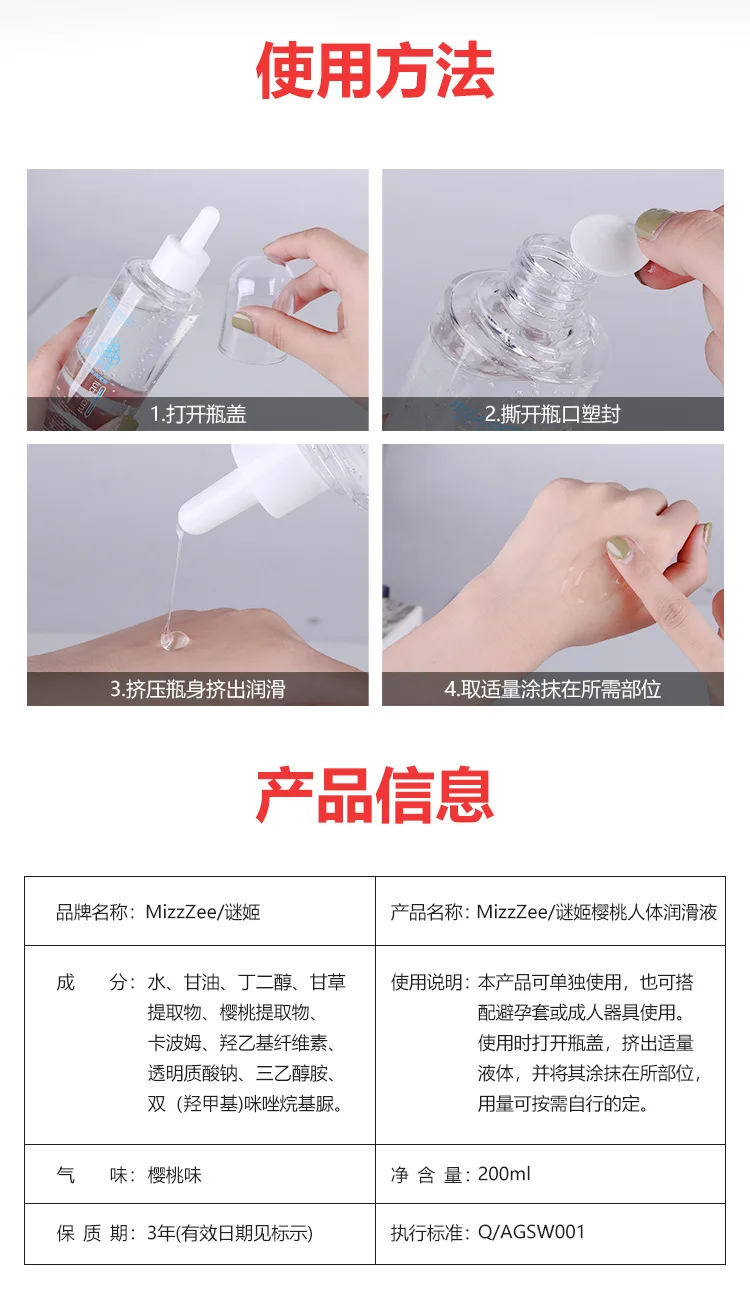 使用方法

1.打开瓶盖

2.撕开瓶口塑封

3.挤压瓶身挤出润滑

4.取适量涂抹在所需部位

产品信息

| 品牌名称：MizzZee/谜姬 | 产品名称：MizzZee/谜姬樱桃人体润滑液 |
|---|---|
| 成　分：水、甘油、丁二醇、甘草提取物、樱桃提取物、卡波姆、羟乙基纤维素、透明质酸钠、三乙醇胺、双（羟甲基)咪唑烷基脲。 | 使用说明：本产品可单独使用，也可搭配避孕套或成人器具使用。使用时打开瓶盖，挤出适量液体，并将其涂抹在所部位，用量可按需自行的定。 |
| 气　味：樱桃味 | 净 含 量：200ml |
| 保 质 期：3年(有效日期见标示) | 执行标准：Q/AGSW001 |