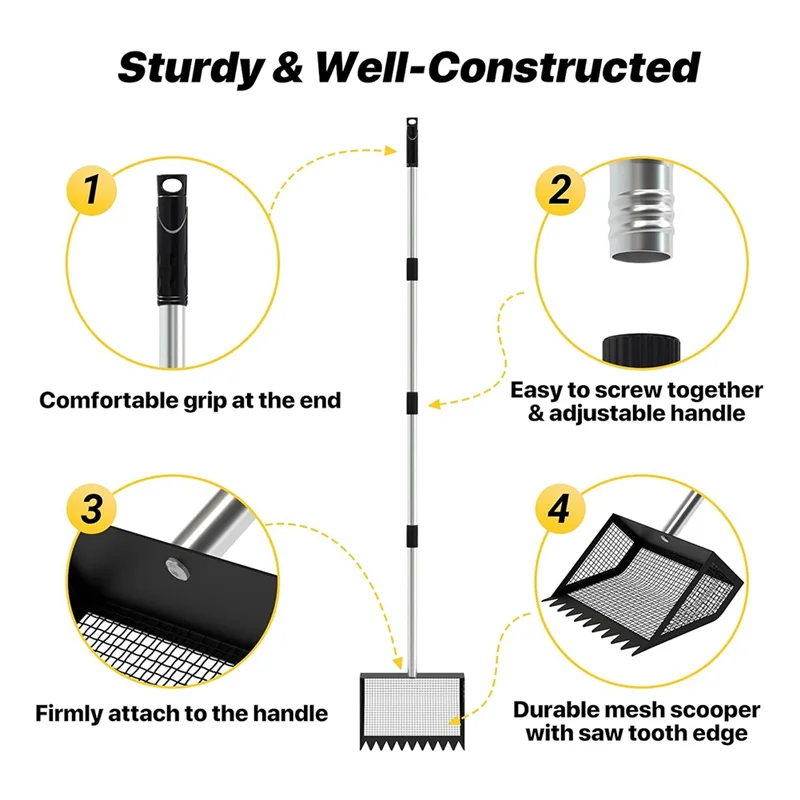 Sturdy & Well-Constructed

1

Comfortable grip at the end

2

Easy to screw together & adjustable handle

3

Firmly attach to the handle

4

Durable mesh scooper with saw tooth edge