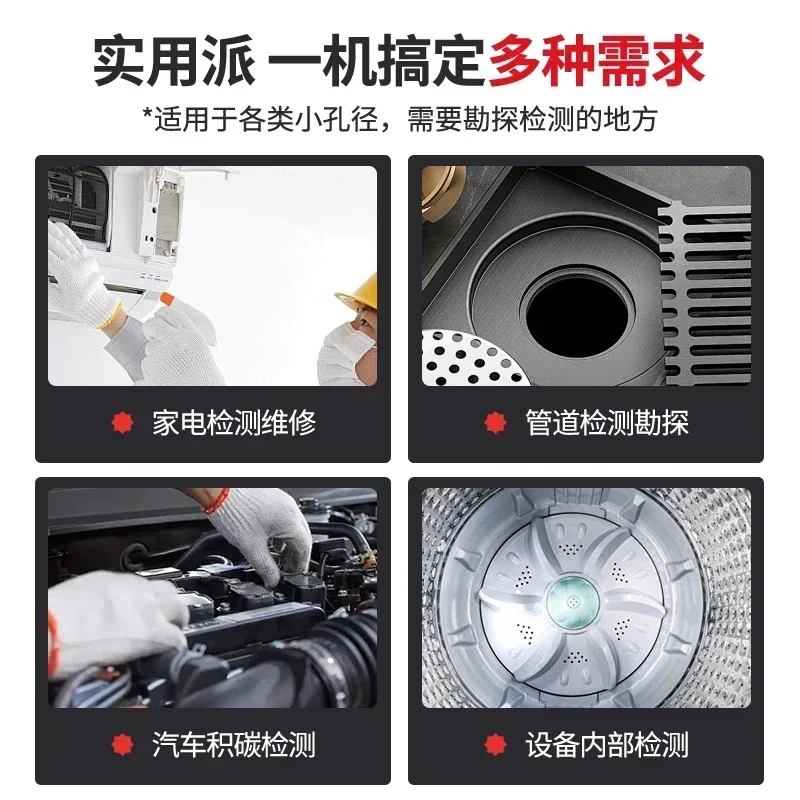 实用派 一机搞定多种需求

*适用于各类小孔径，需要勘探检测的地方

家电检测维修

管道检测勘探

汽车积碳检测

设备内部检测