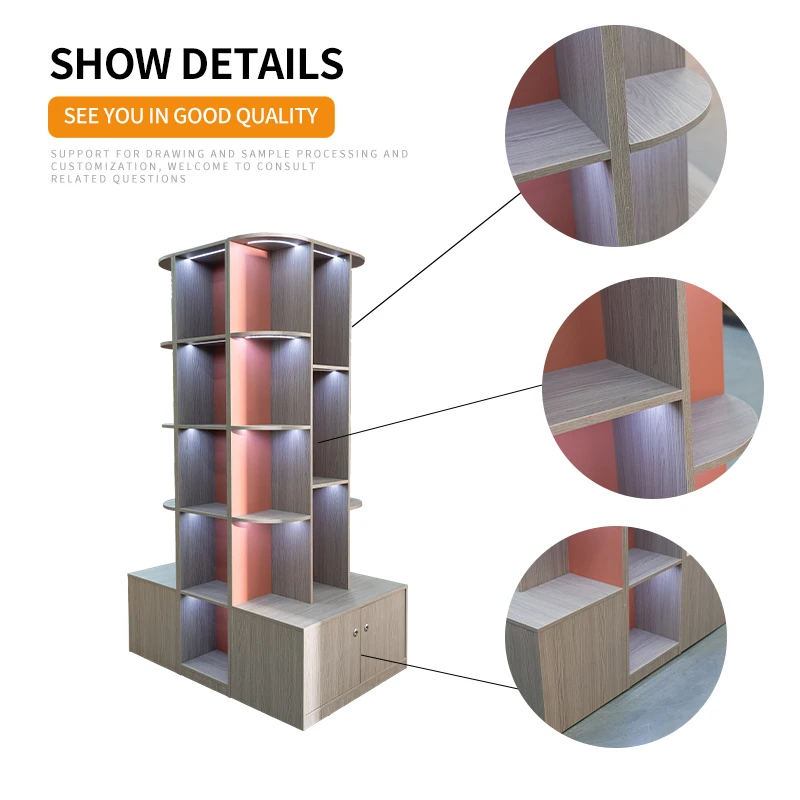 SHOW DETAILS

SEE YOU IN GOOD QUALITY

SUPPORT FOR DRAWING AND SAMPLE PROCESSING AND CUSTOMIZATION, WELCOME TO CONSULT RELATED QUESTIONS