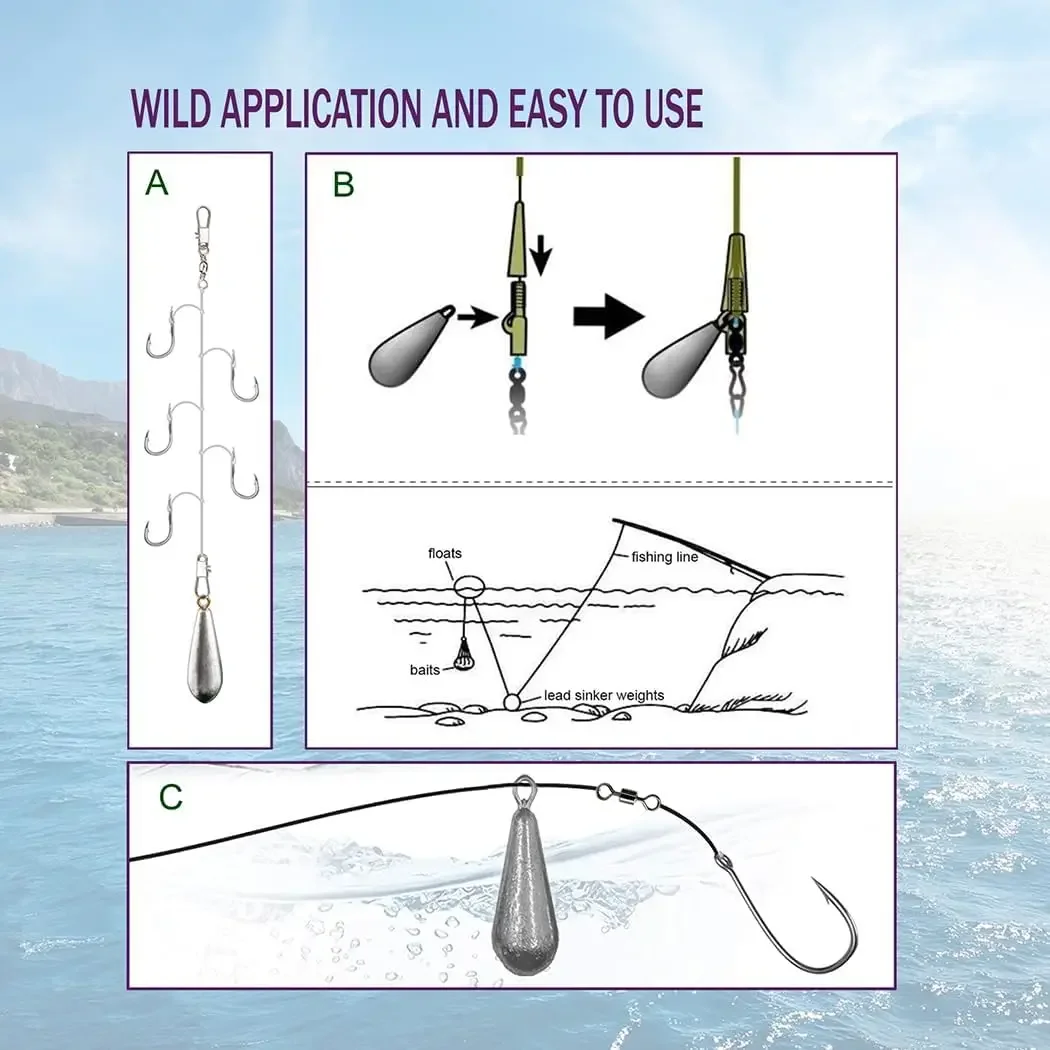 WILD APPLICATION AND EASY TO USE

A

B

floats

fishing line

baits

lead sinker weights

C