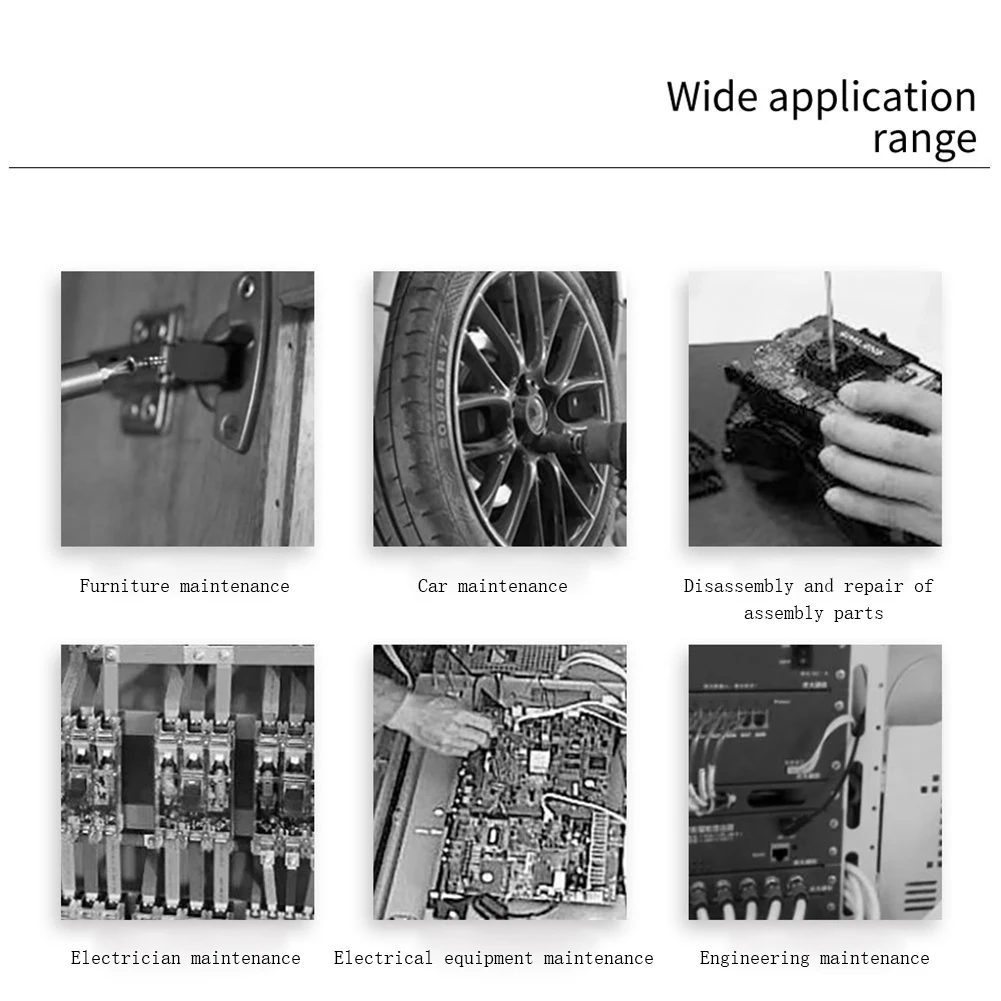 Wide application range

Furniture maintenance

Car maintenance

Disassembly and repair of assembly parts

Electrician maintenance

Electrical equipment maintenance

Engineering maintenance