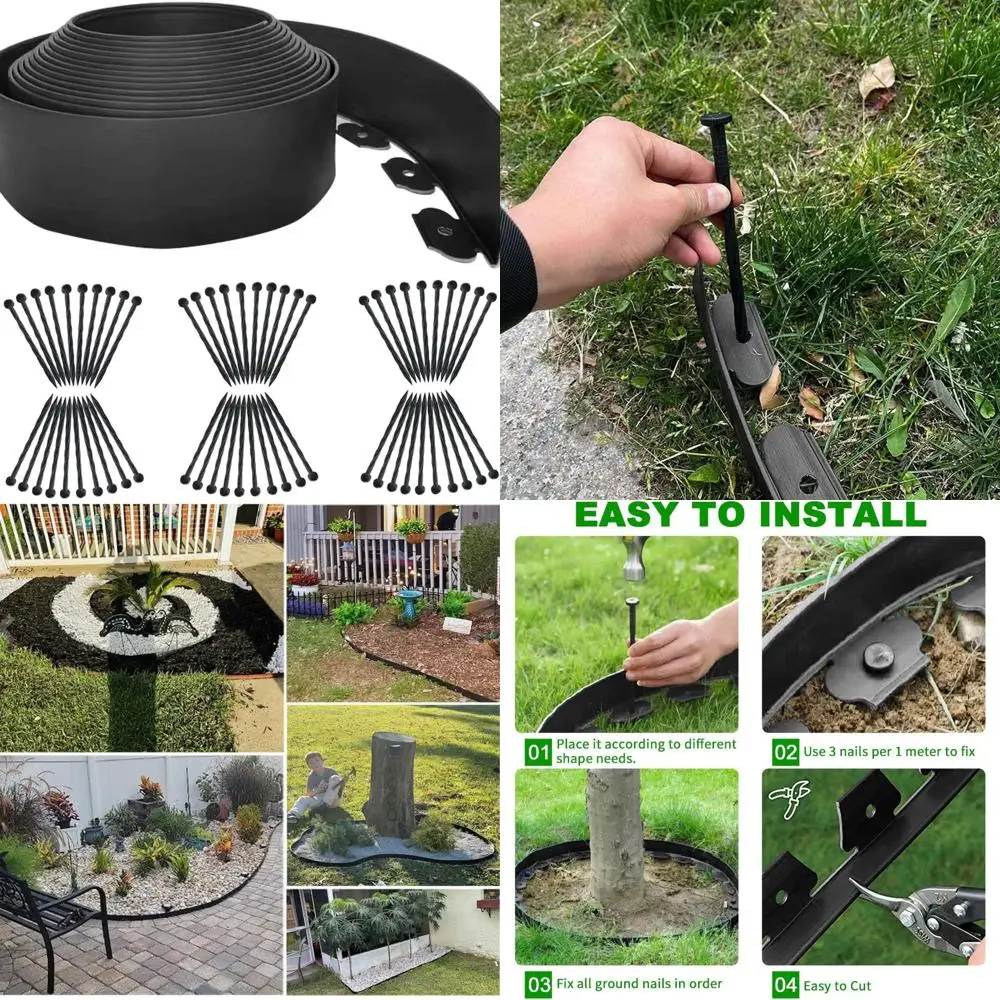 EASY TO INSTALL

01 Place it according to different shape needs.

02 Use 3 nails per 1 meter to fix

03 Fix all ground nails in order

04 Easy to Cut