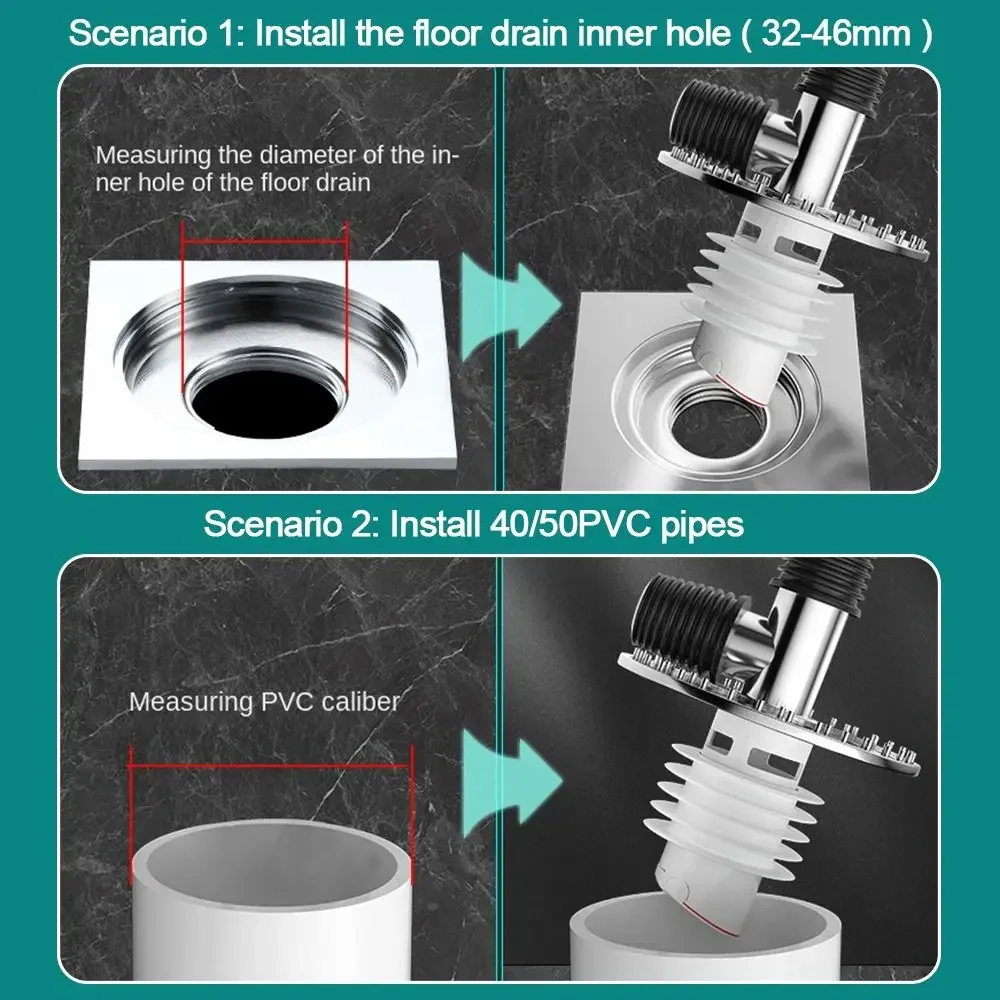 Scenario 1: Install the floor drain inner hole ( 32-46mm )

Measuring the diameter of the inner hole of the floor drain

Scenario 2: Install 40/50PVC pipes

Measuring PVC caliber