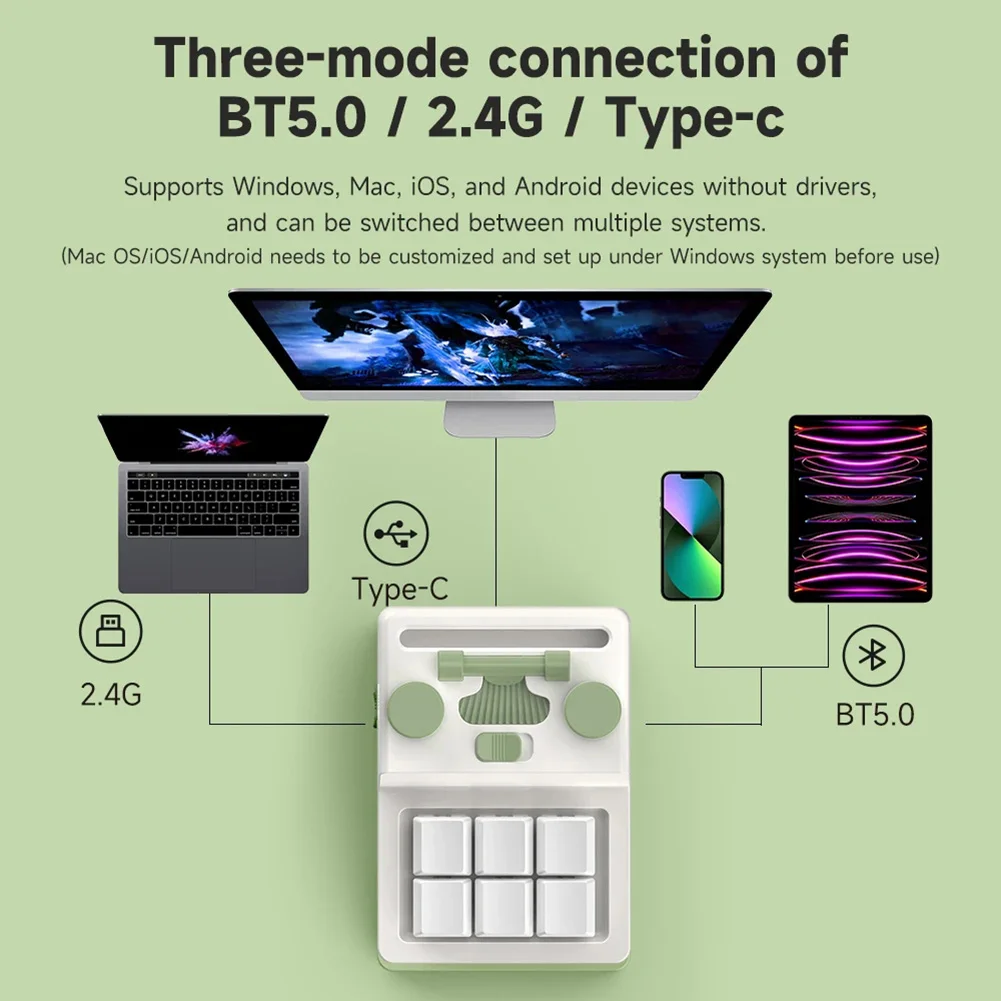 Three-mode connection of BT5.0 / 2.4G / Type-c

Supports Windows, Mac, iOS, and Android devices without drivers, and can be switched between multiple systems.
(Mac OS/iOS/Android needs to be customized and set up under Windows system before use)

Type-C

2.4G

BT5.0