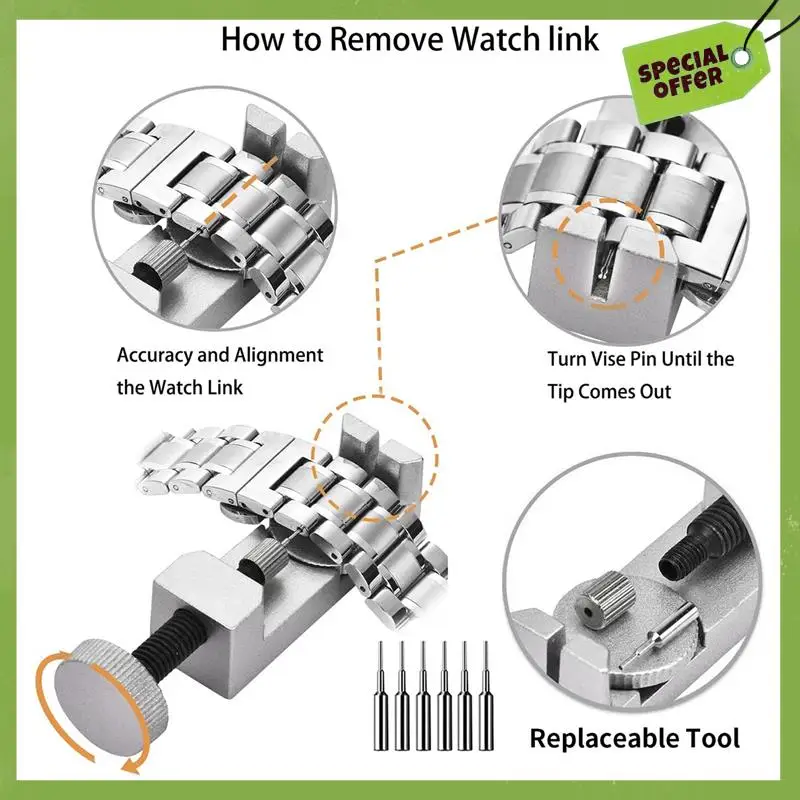 How to Remove Watch link

SPECIAL OFFER

Accuracy and Alignment the Watch Link

Turn Vise Pin Until the Tip Comes Out

Replaceable Tool