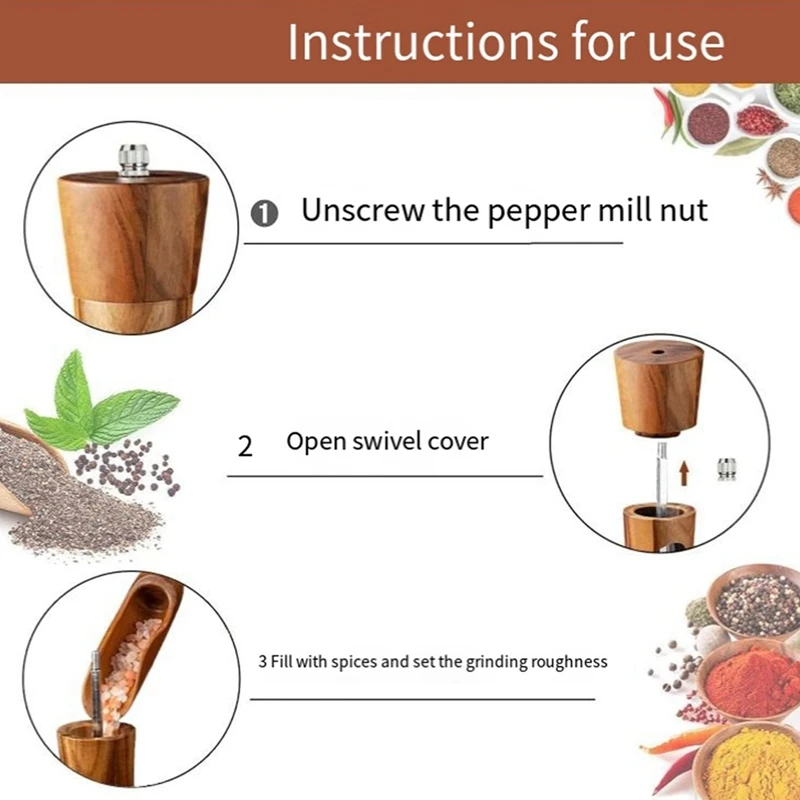 Instructions for use

❶ Unscrew the pepper mill nut

2 Open swivel cover

3 Fill with spices and set the grinding roughness