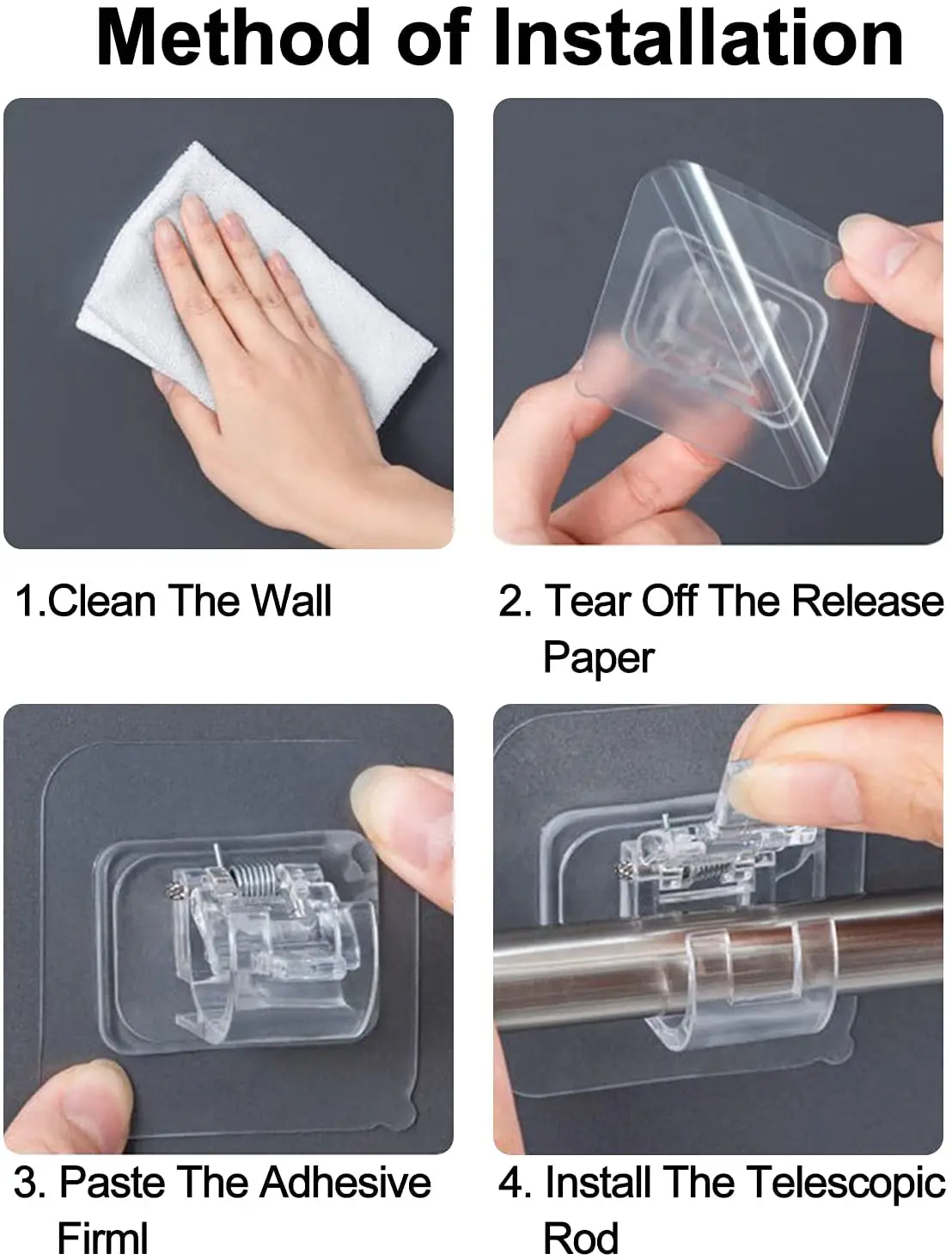 Method of Installation

1.Clean The Wall

2. Tear Off The Release Paper

3. Paste The Adhesive Firml

4. Install The Telescopic Rod