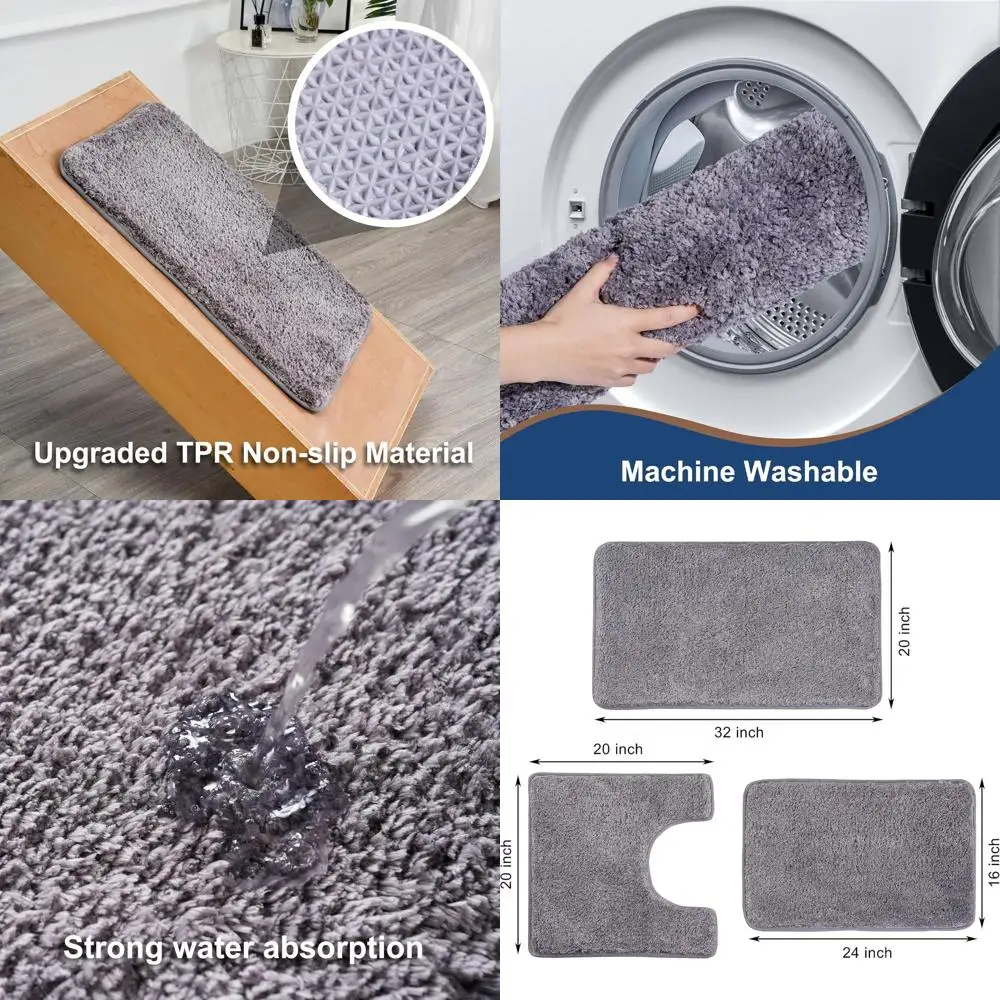 Upgraded TPR Non-slip Material

Machine Washable

Strong water absorption

20 inch

32 inch

20 inch

20 inch

16 inch

24 inch