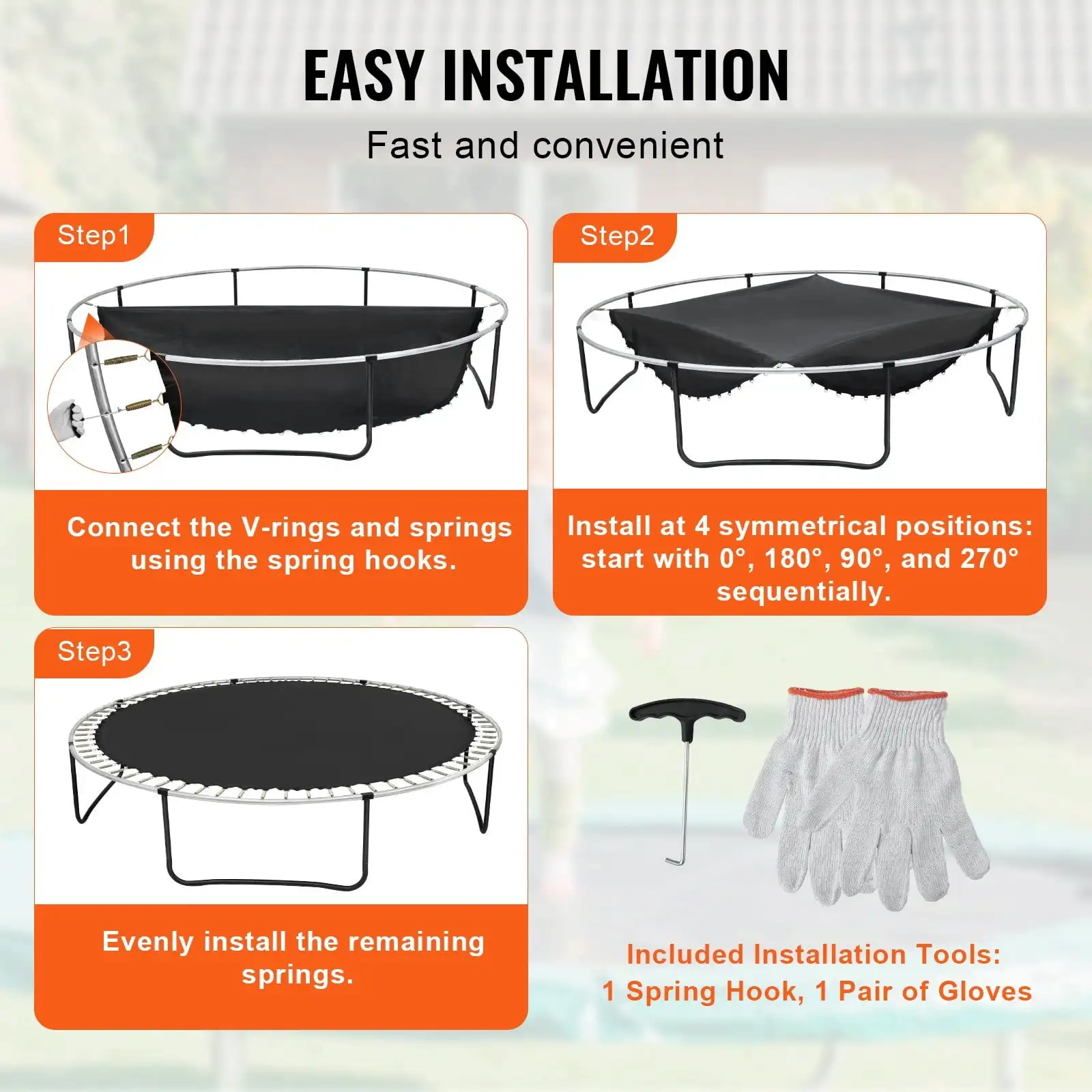 EASY INSTALLATION

Fast and convenient

Step1

Connect the V-rings and springs using the spring hooks.

Step2

Install at 4 symmetrical positions: start with 0°, 180°, 90°, and 270° sequentially.

Step3

Evenly install the remaining springs.

Included Installation Tools:
1 Spring Hook, 1 Pair of Gloves