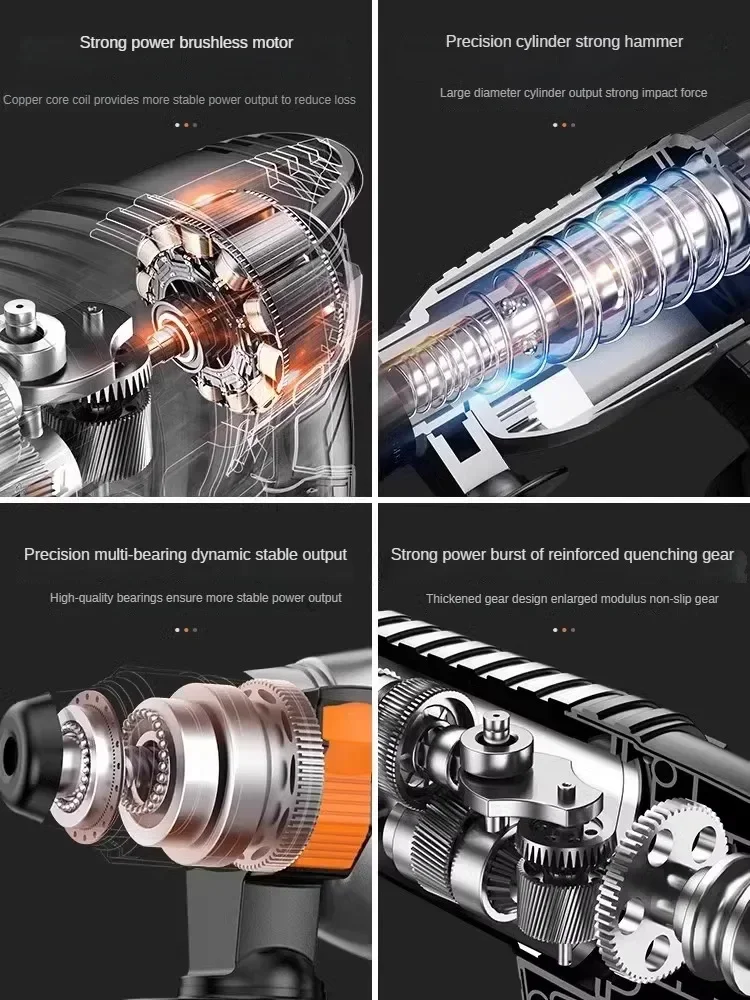 Strong power brushless motor

Copper core coil provides more stable power output to reduce loss

Precision cylinder strong hammer

Large diameter cylinder output strong impact force

Precision multi-bearing dynamic stable output

High-quality bearings ensure more stable power output

Strong power burst of reinforced quenching gear

Thickened gear design enlarged modulus non-slip gear