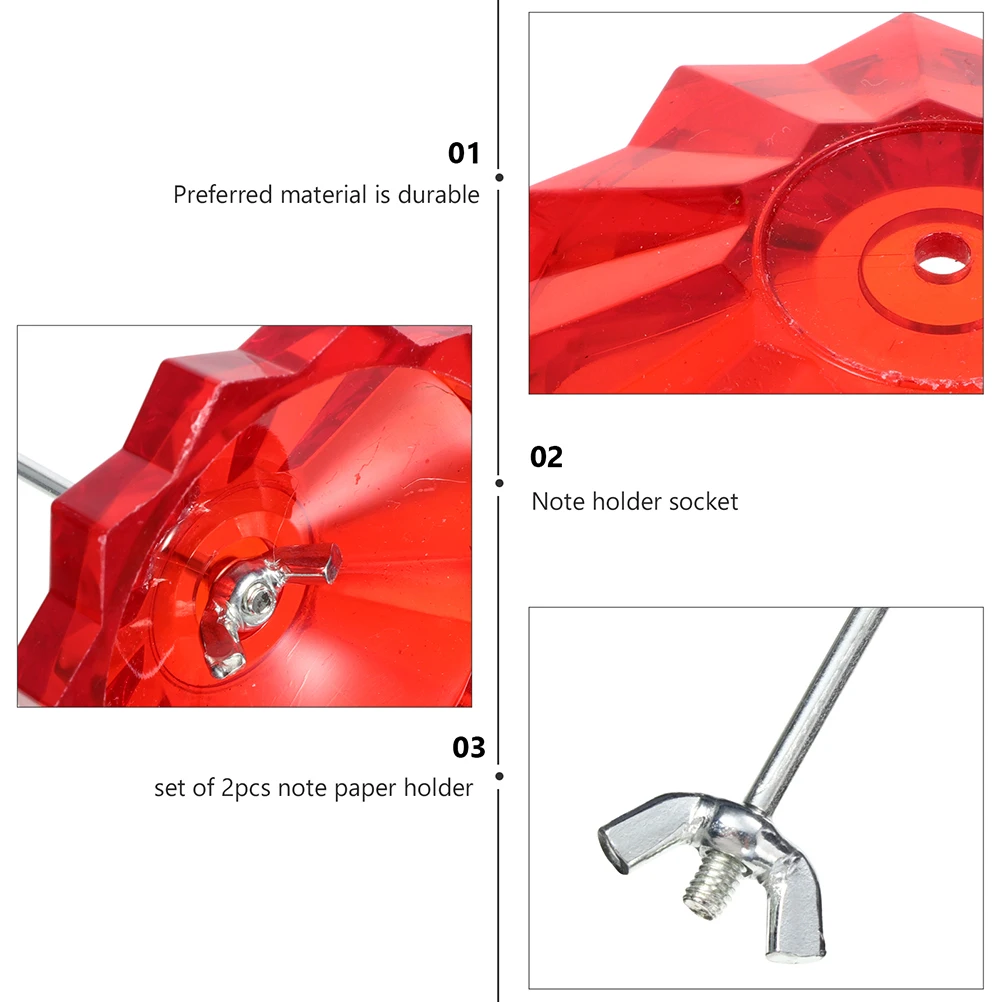 01
Preferred material is durable

02
Note holder socket

03
set of 2pcs note paper holder