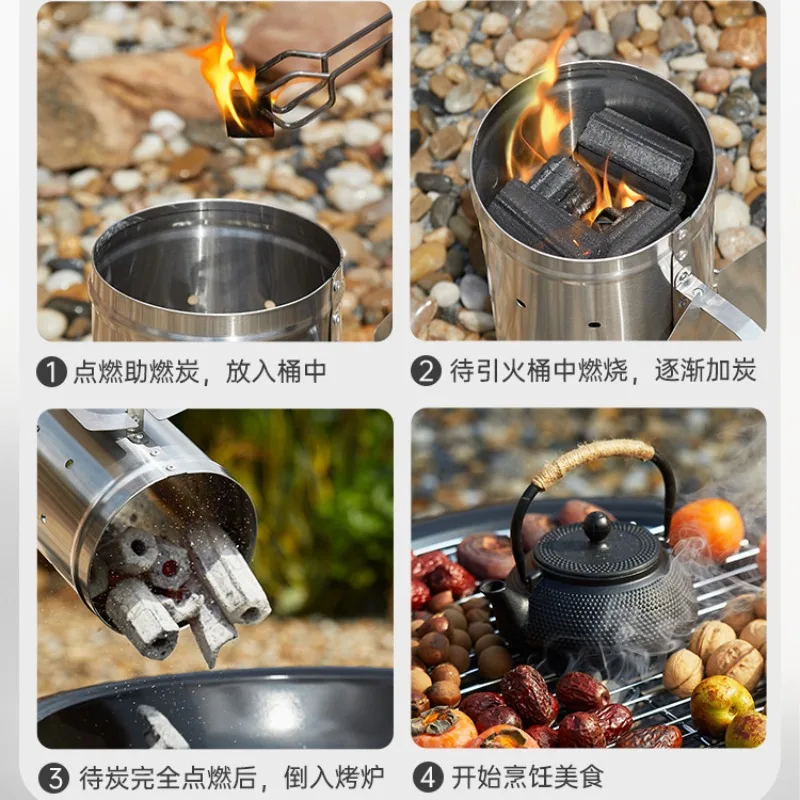 1 点燃助燃炭，放入桶中

2 待引火桶中燃烧，逐渐加炭

3 待炭完全点燃后，倒入烤炉

4 开始烹饪美食