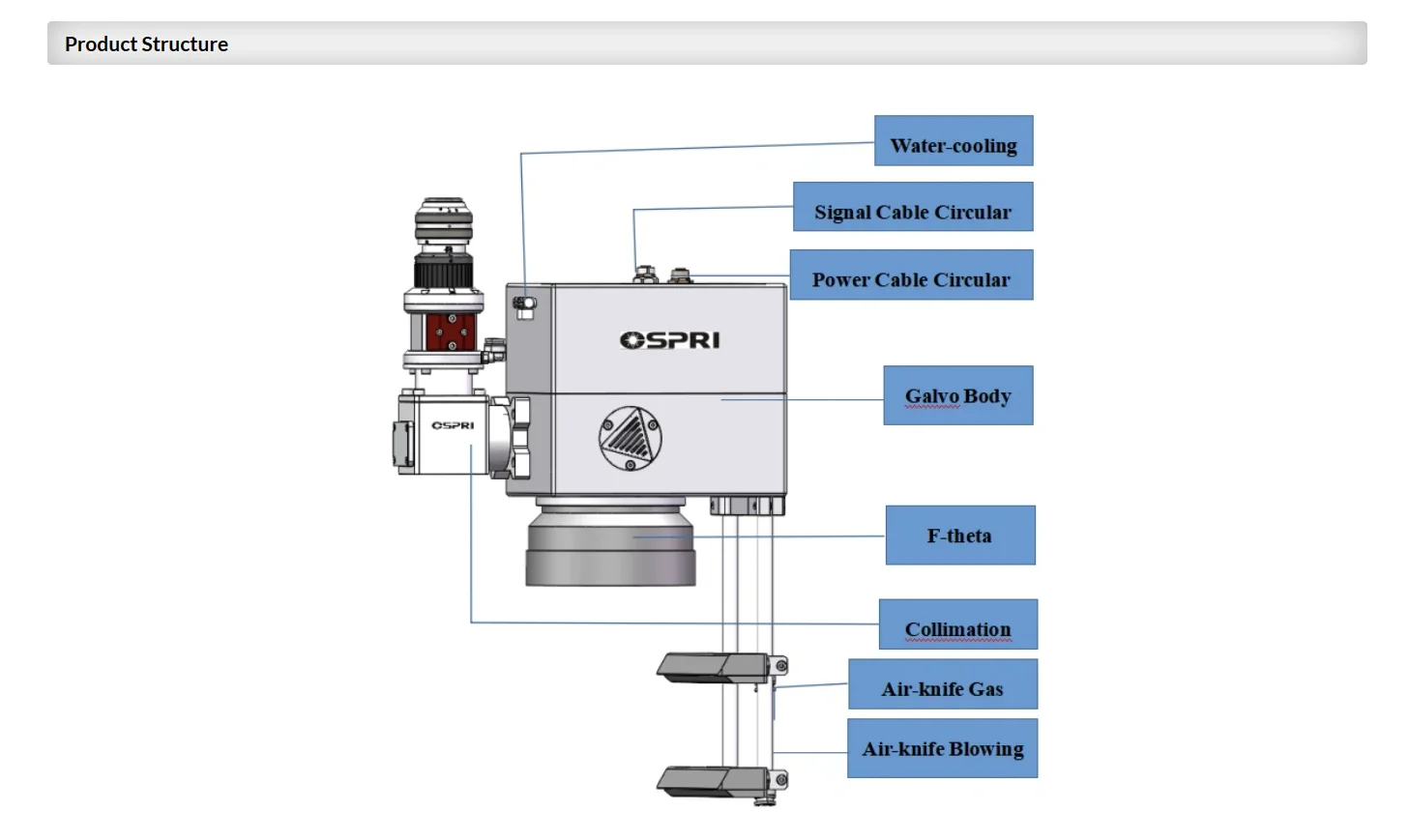 Product Structure

Water-cooling

Signal Cable Circular

Power Cable Circular

OSPRI

Galvo Body

OSPRI

F-theta

Collimation

Air-knife Gas

Air-knife Blowing