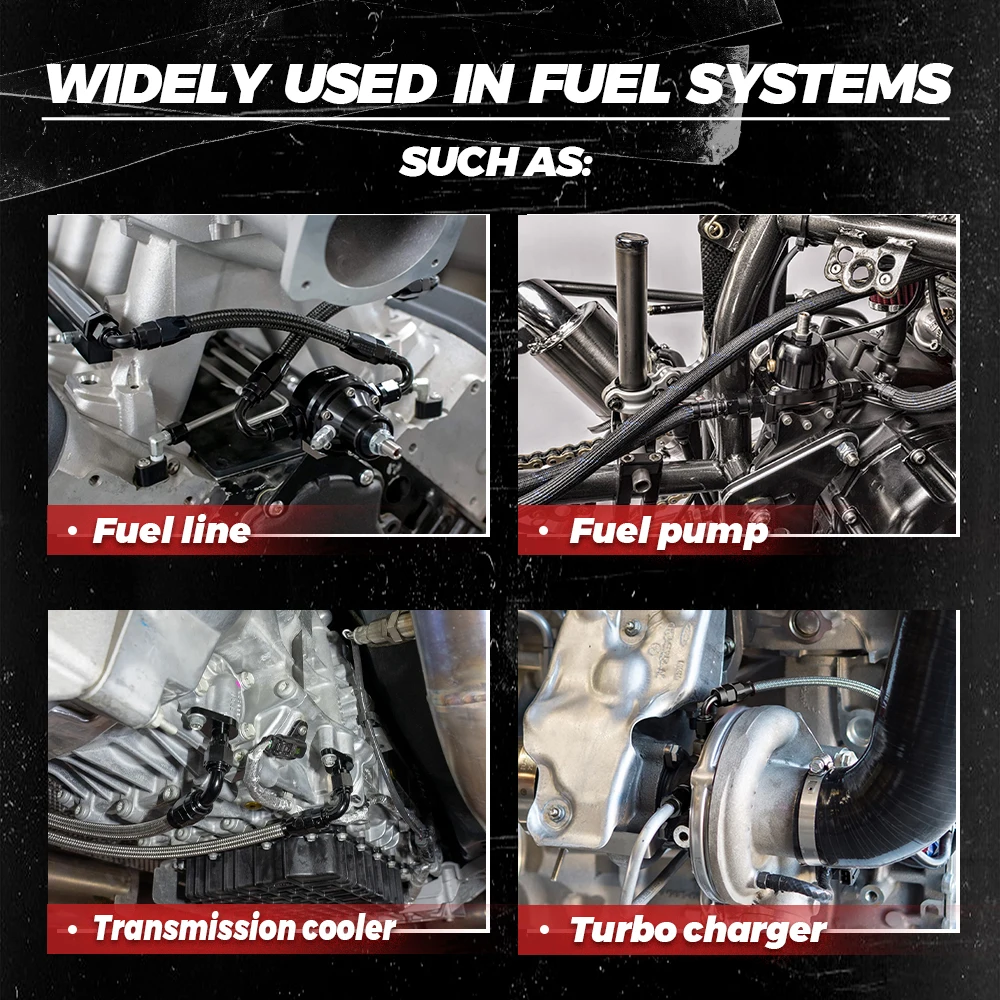 WIDELY USED IN FUEL SYSTEMS

SUCH AS:

• Fuel line

• Fuel pump

• Transmission cooler

• Turbo charger