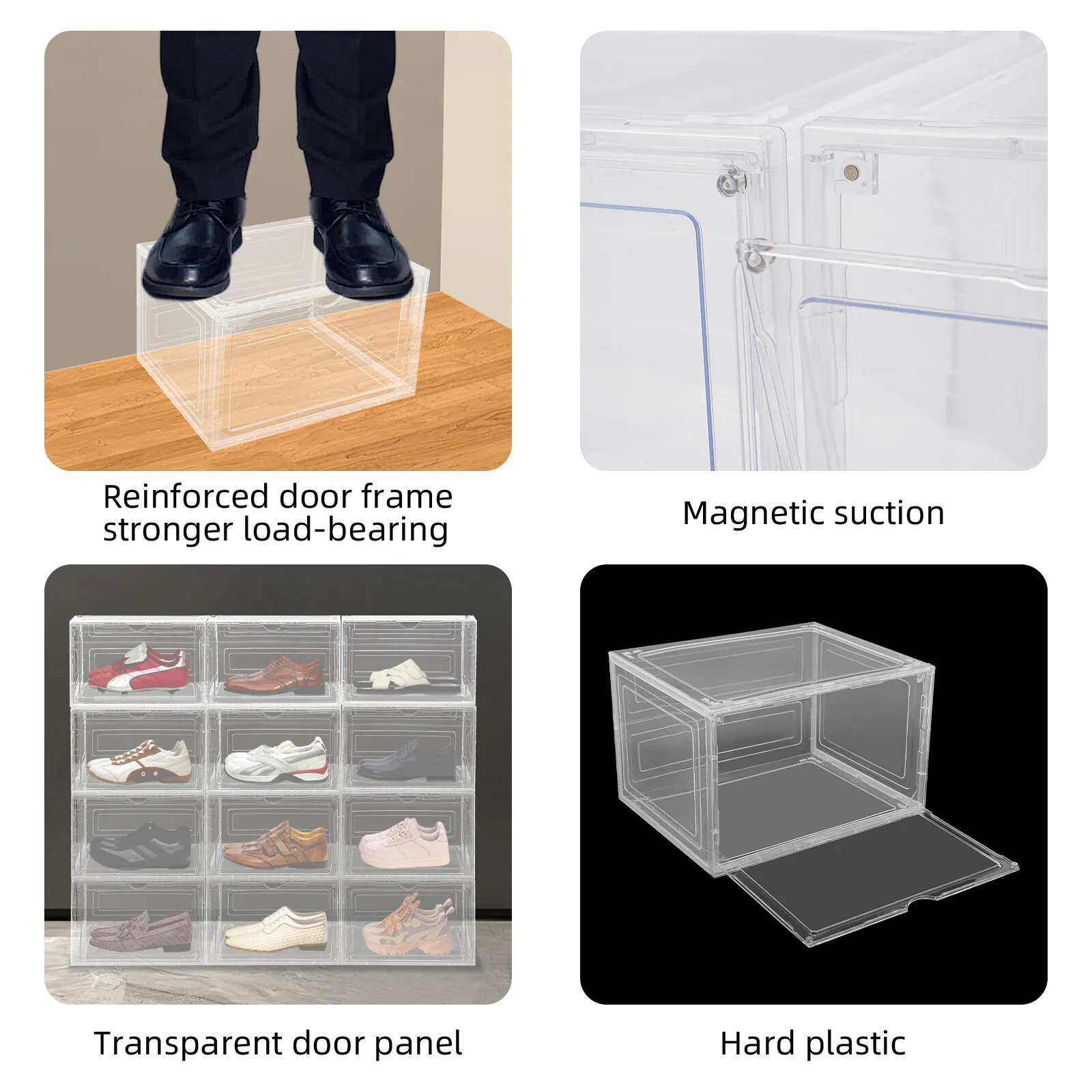 Reinforced door frame stronger load-bearing

Magnetic suction

Transparent door panel

Hard plastic