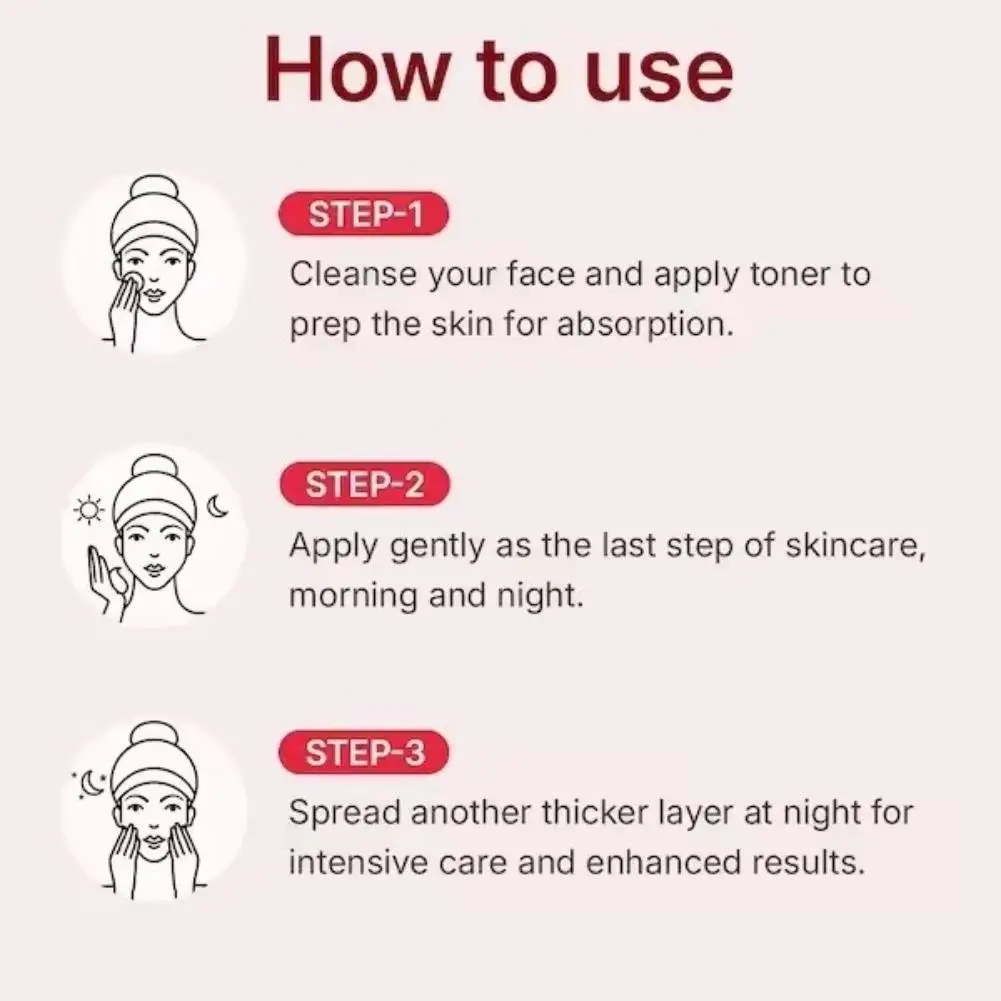 How to use

STEP-1

Cleanse your face and apply toner to prep the skin for absorption.

STEP-2

Apply gently as the last step of skincare, morning and night.

STEP-3

Spread another thicker layer at night for intensive care and enhanced results.