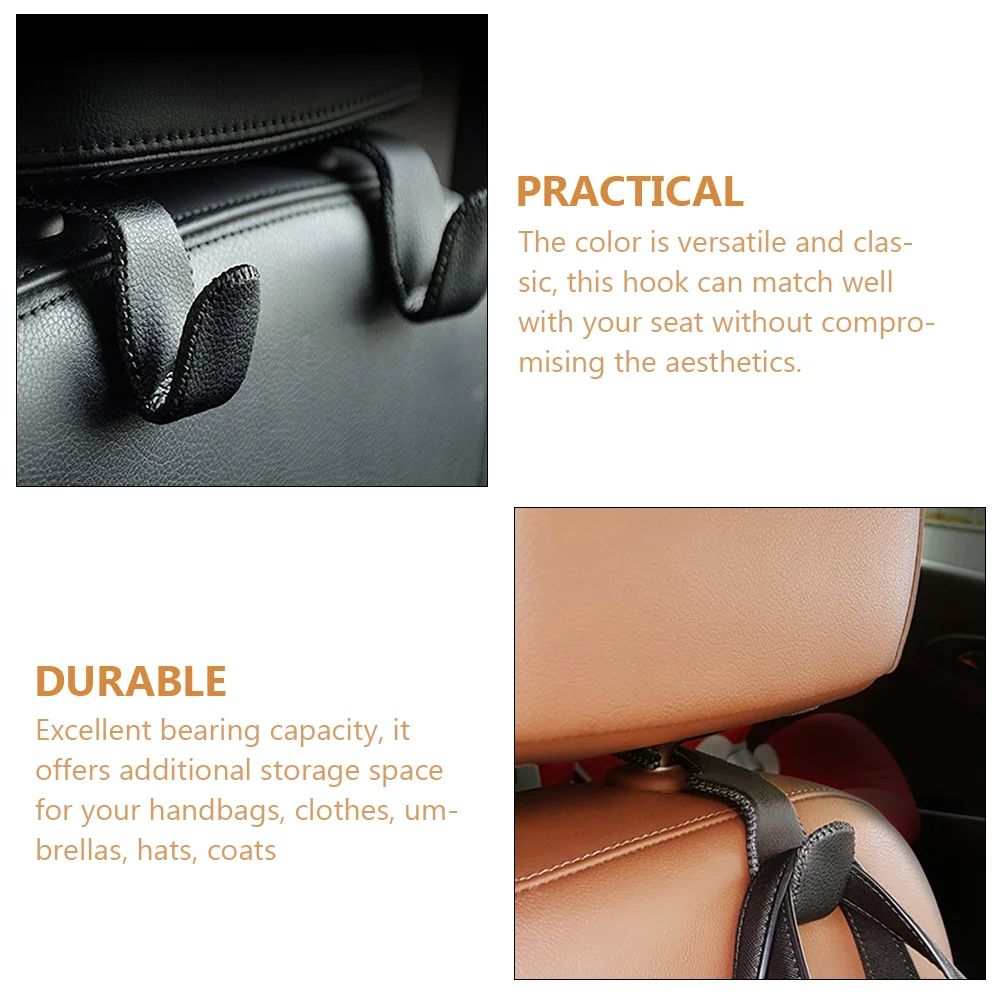 PRACTICAL
The color is versatile and classic, this hook can match well with your seat without compromising the aesthetics.

DURABLE
Excellent bearing capacity, it offers additional storage space for your handbags, clothes, umbrellas, hats, coats