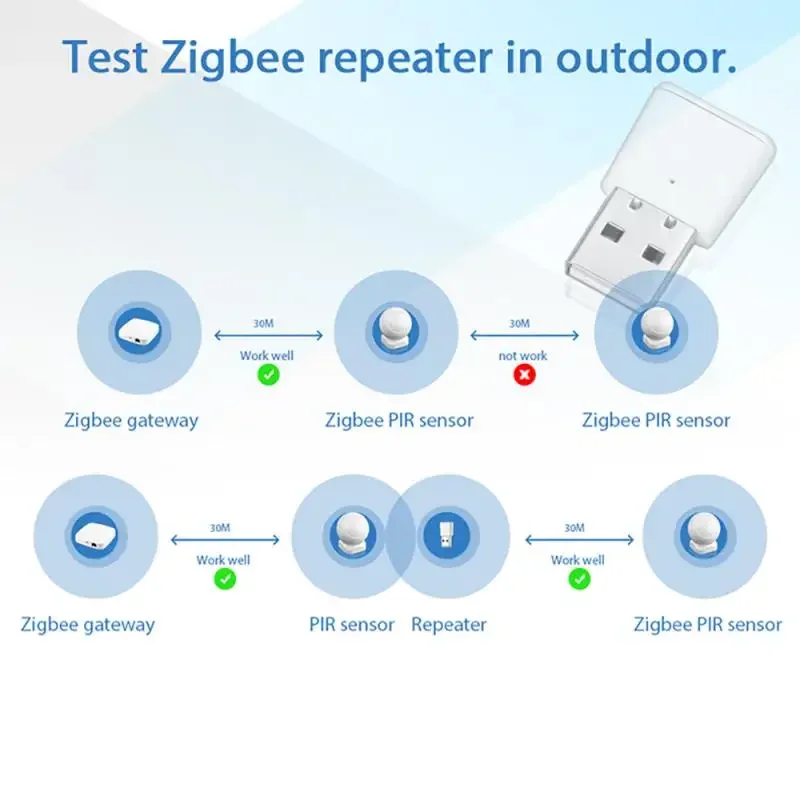 Test Zigbee repeater in outdoor.

30M
Work well

30M
not work

Zigbee gateway

Zigbee PIR sensor

Zigbee PIR sensor

30M
Work well

30M
Work well

Zigbee gateway

PIR sensor

Repeater

Zigbee PIR sensor