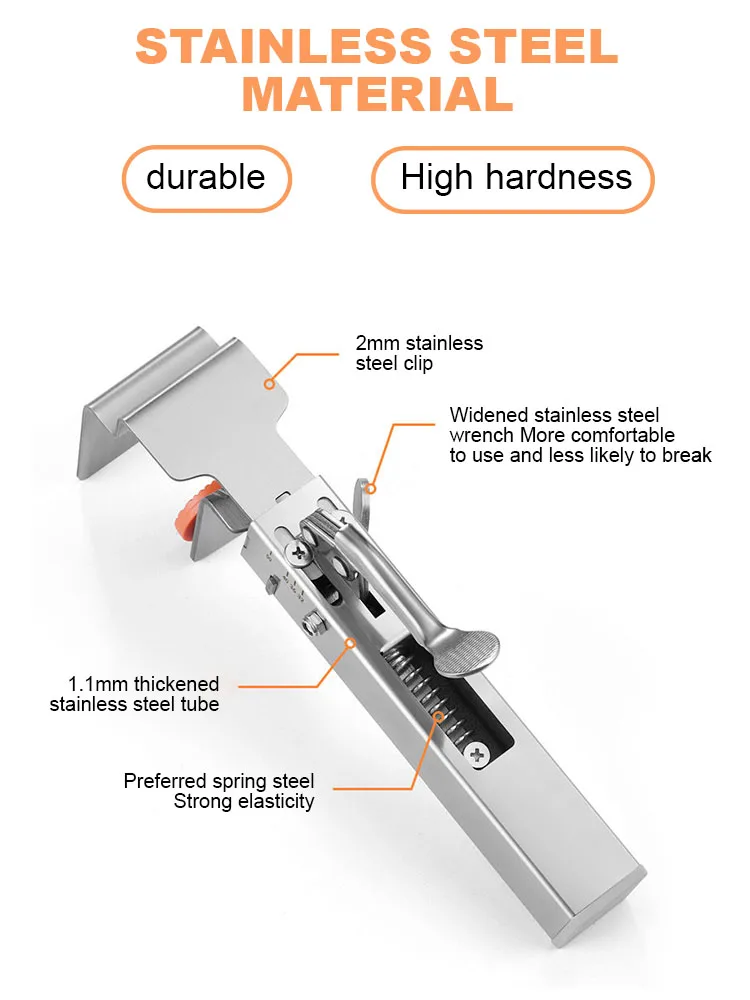 STAINLESS STEEL MATERIAL

durable

High hardness

2mm stainless steel clip

Widened stainless steel wrench More comfortable to use and less likely to break

1.1mm thickened stainless steel tube

Preferred spring steel Strong elasticity