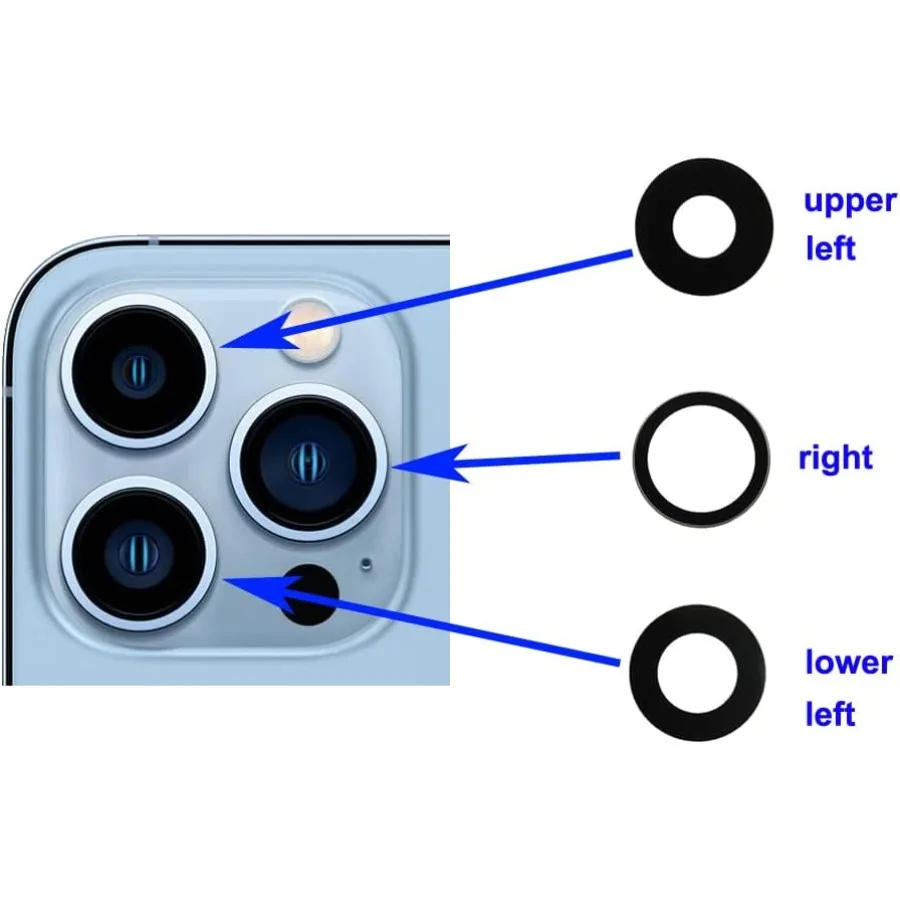 upper left

right

lower left