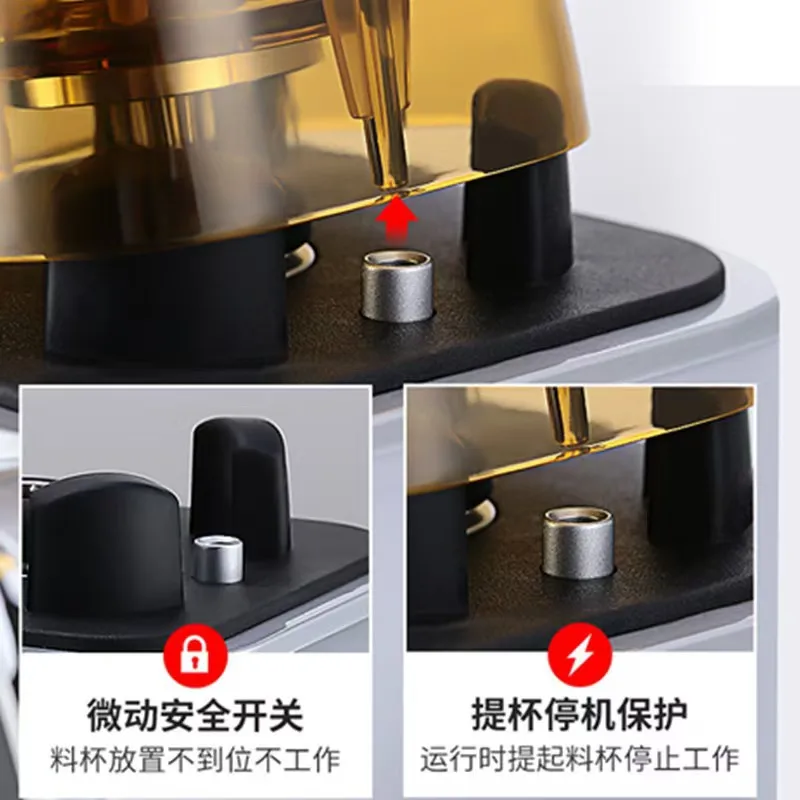 微动安全开关
料杯放置不到位不工作

提杯停机保护
运行时提起料杯停止工作