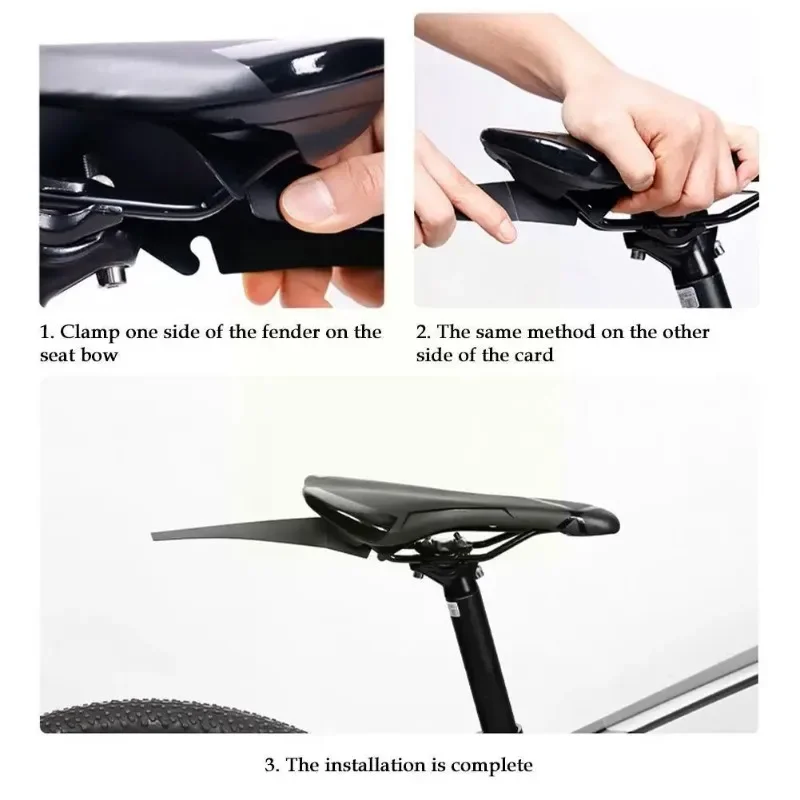 1. Clamp one side of the fender on the seat bow

2. The same method on the other side of the card

3. The installation is complete