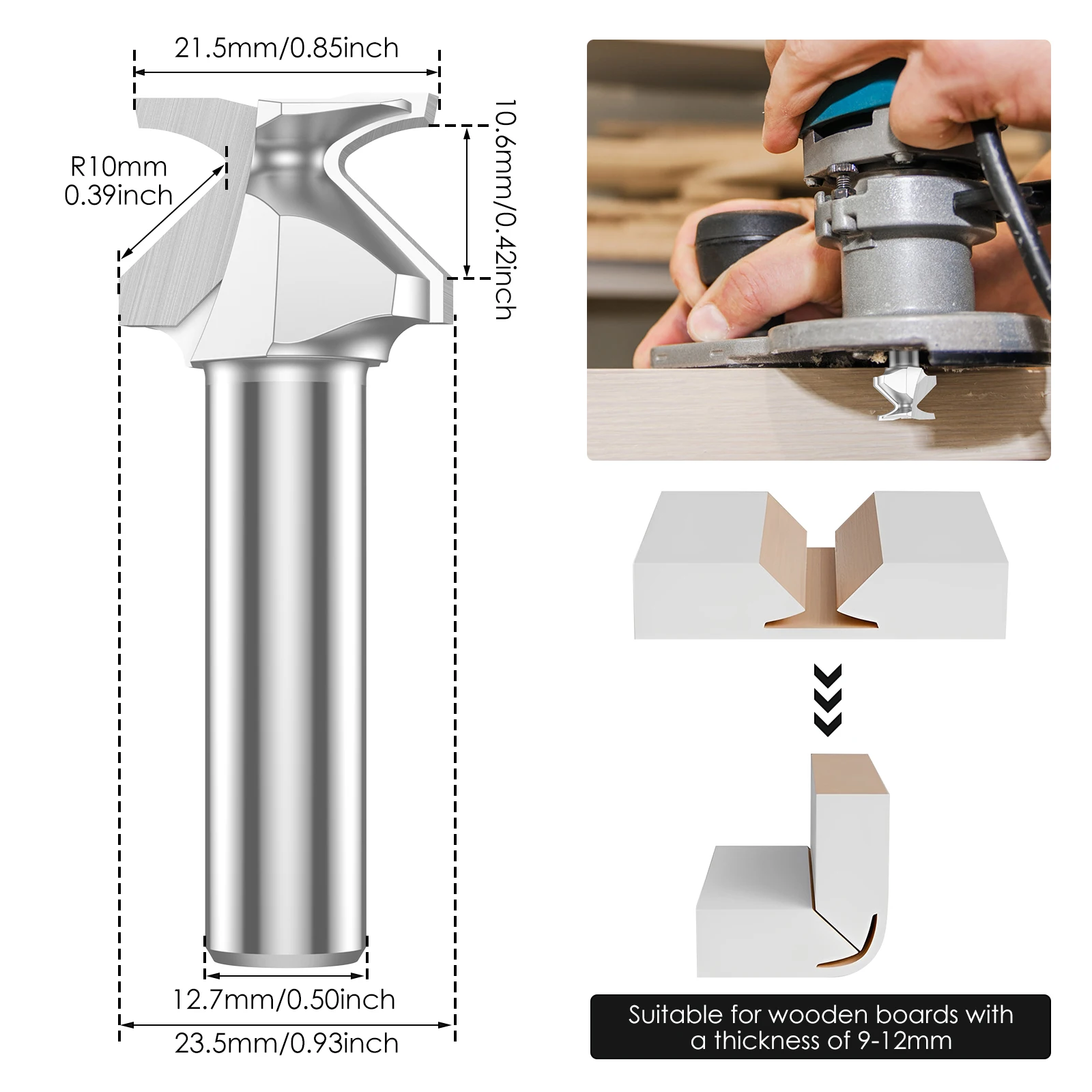 21.5mm/0.85inch

R10mm
0.39inch

10.6mm/0.42inch

12.7mm/0.50inch

23.5mm/0.93inch

Suitable for wooden boards with a thickness of 9-12mm