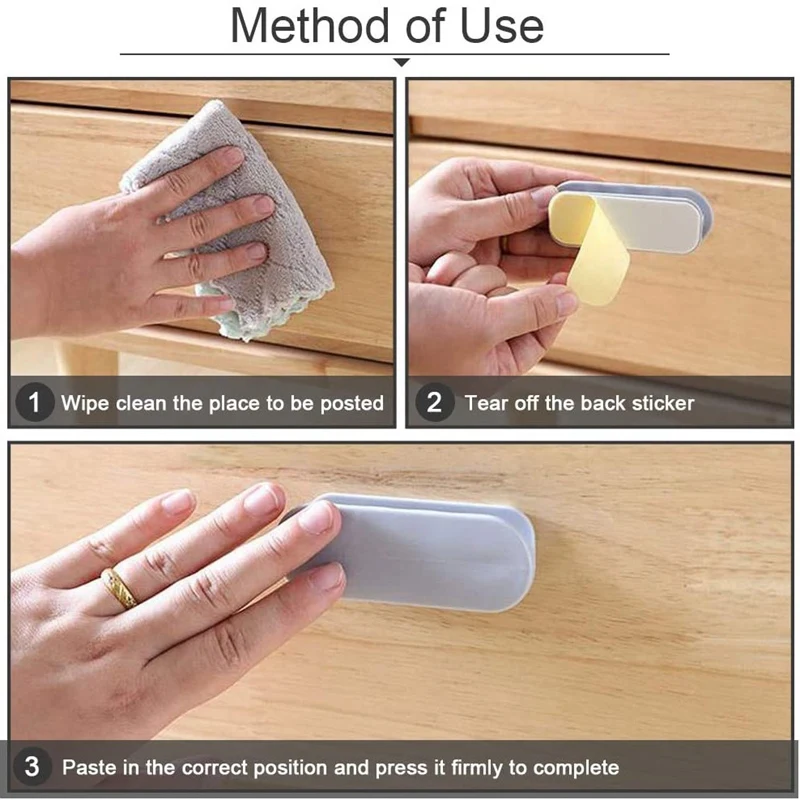 Method of Use

1 Wipe clean the place to be posted

2 Tear off the back sticker

3 Paste in the correct position and press it firmly to complete