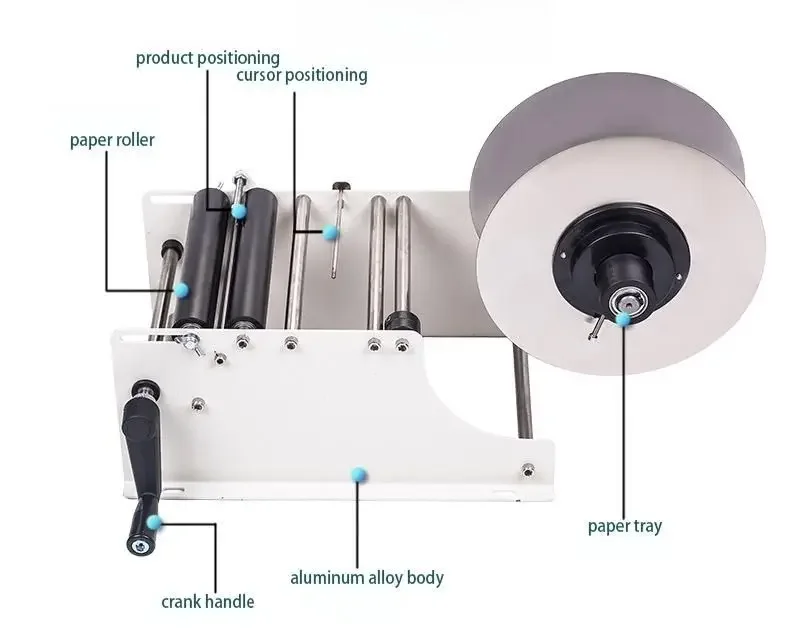 product positioning
cursor positioning
paper roller
paper tray
aluminum alloy body
crank handle