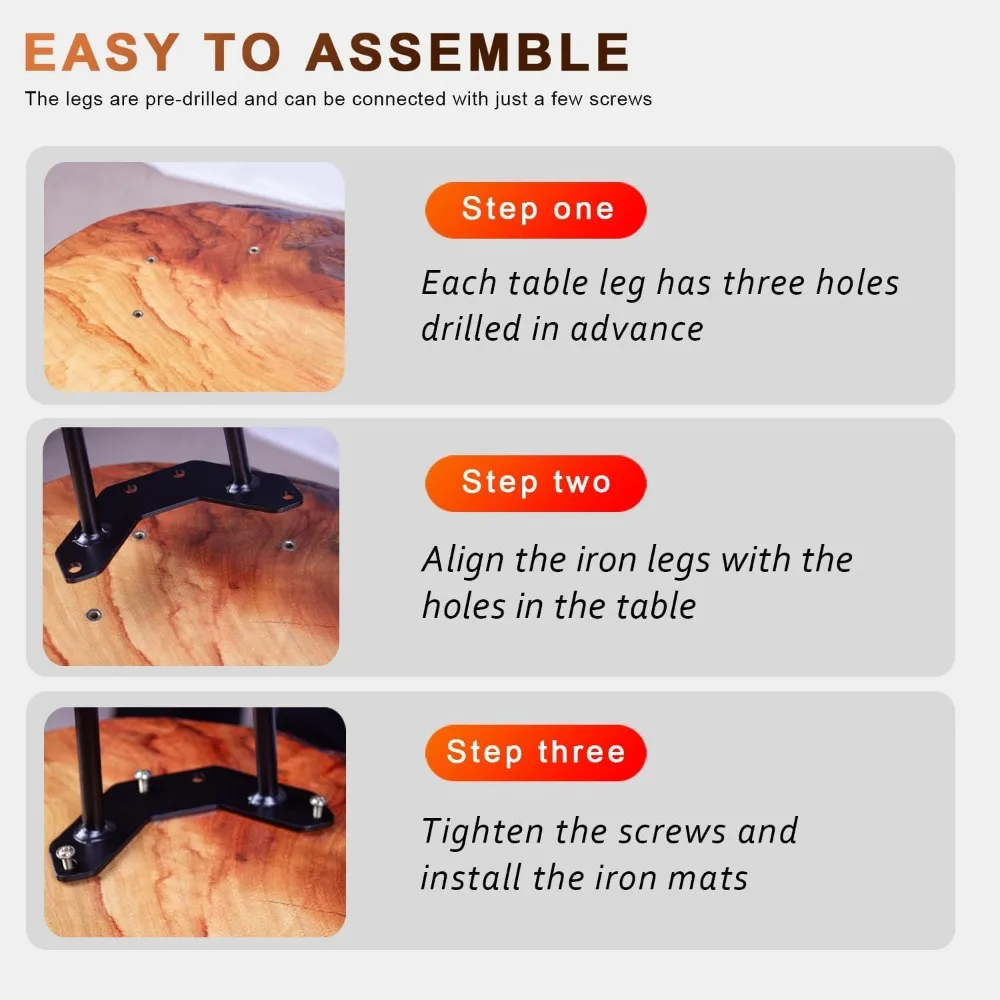 EASY TO ASSEMBLE

The legs are pre-drilled and can be connected with just a few screws

Step one

Each table leg has three holes drilled in advance

Step two

Align the iron legs with the holes in the table

Step three

Tighten the screws and install the iron mats