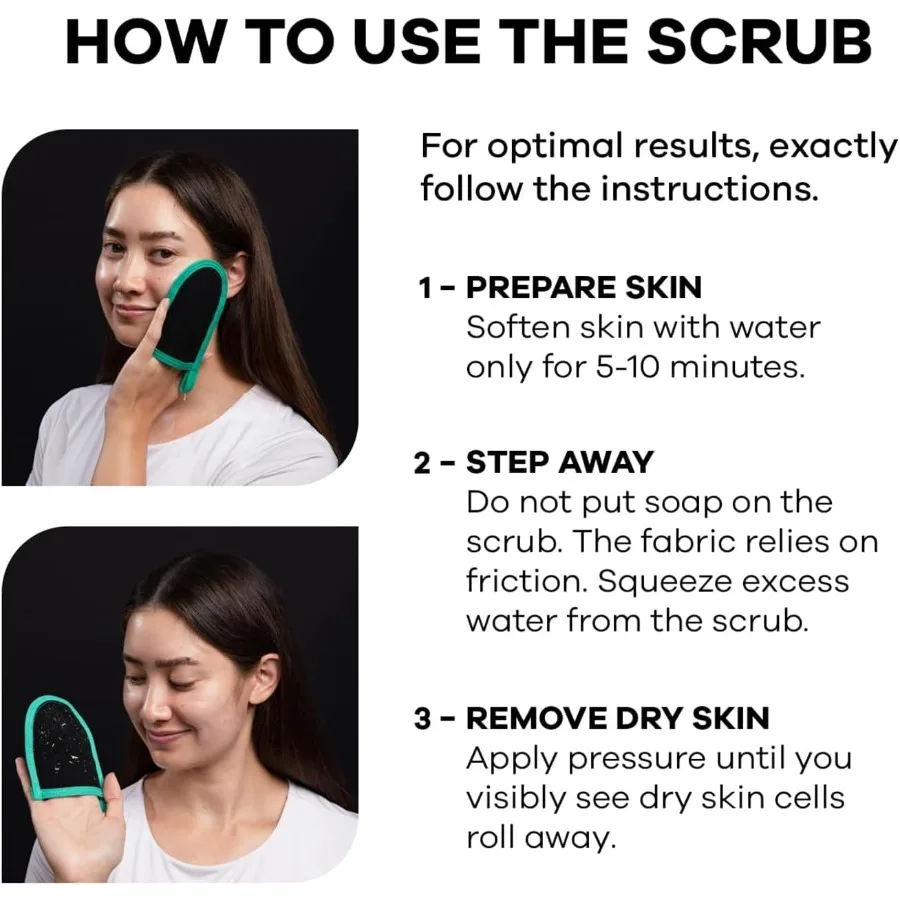 HOW TO USE THE SCRUB

For optimal results, exactly follow the instructions.

1 - PREPARE SKIN
Soften skin with water only for 5-10 minutes.

2 - STEP AWAY
Do not put soap on the scrub. The fabric relies on friction. Squeeze excess water from the scrub.

3 - REMOVE DRY SKIN
Apply pressure until you visibly see dry skin cells roll away.