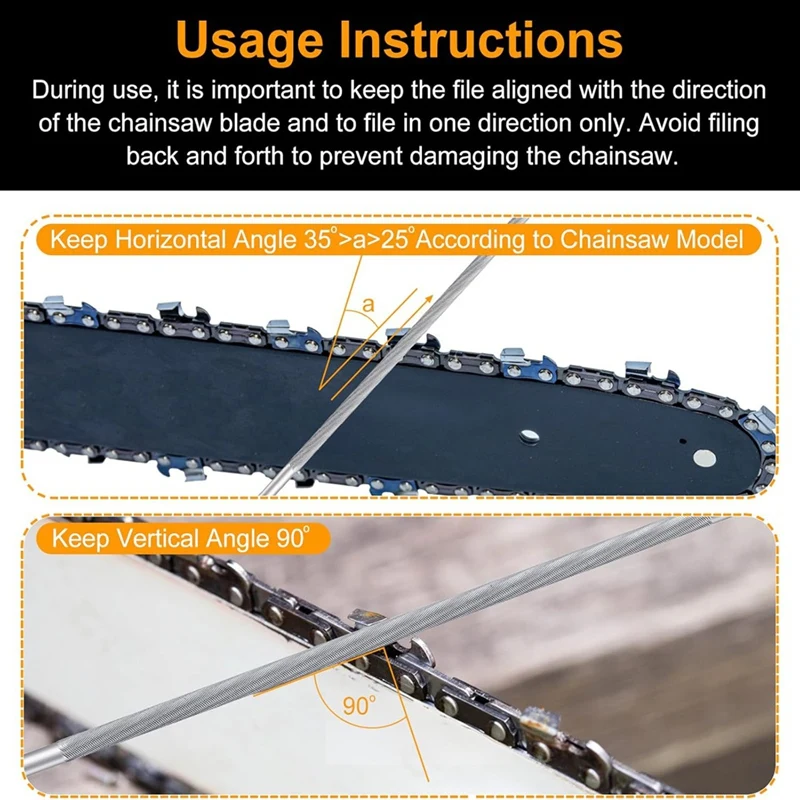 Usage Instructions

During use, it is important to keep the file aligned with the direction of the chainsaw blade and to file in one direction only. Avoid filing back and forth to prevent damaging the chainsaw.

Keep Horizontal Angle 35°>a>25° According to Chainsaw Model

a

Keep Vertical Angle 90°

90°