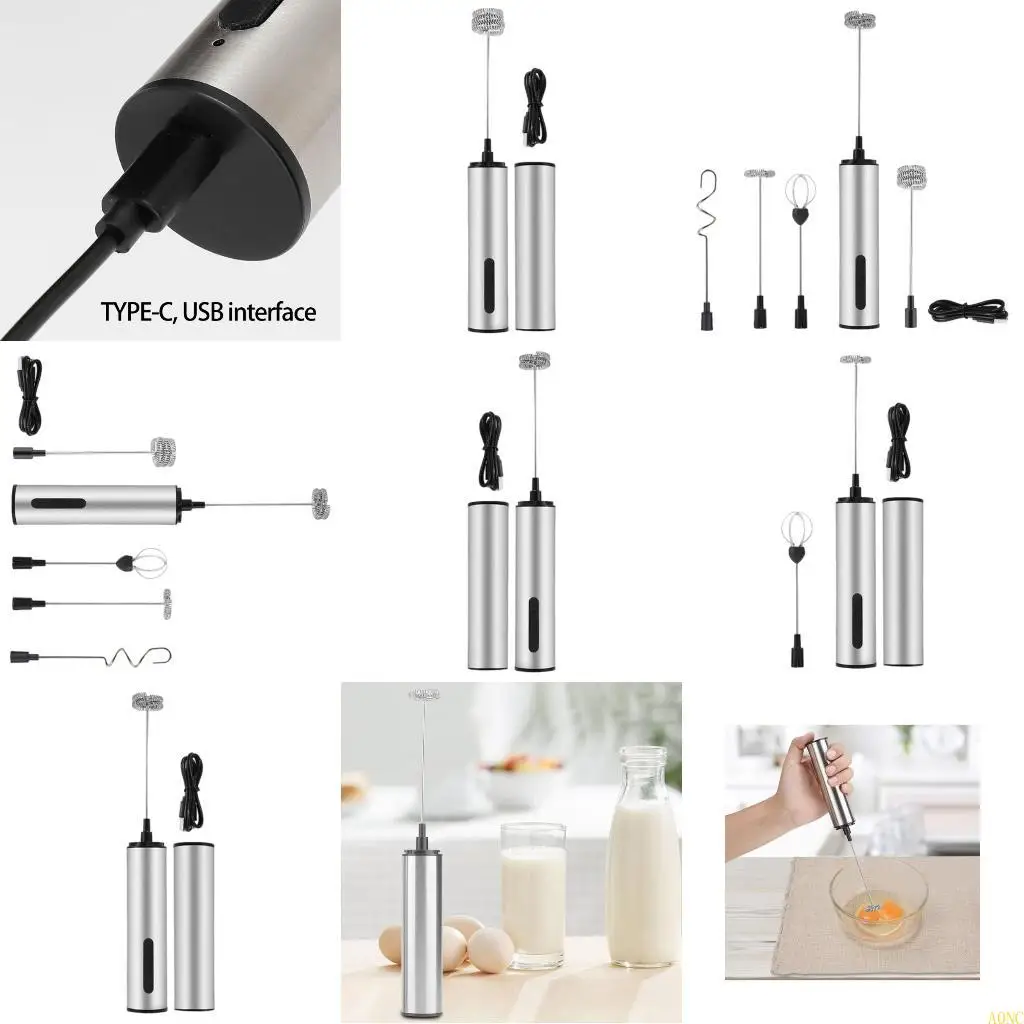 TYPE-C, USB interface

AONC