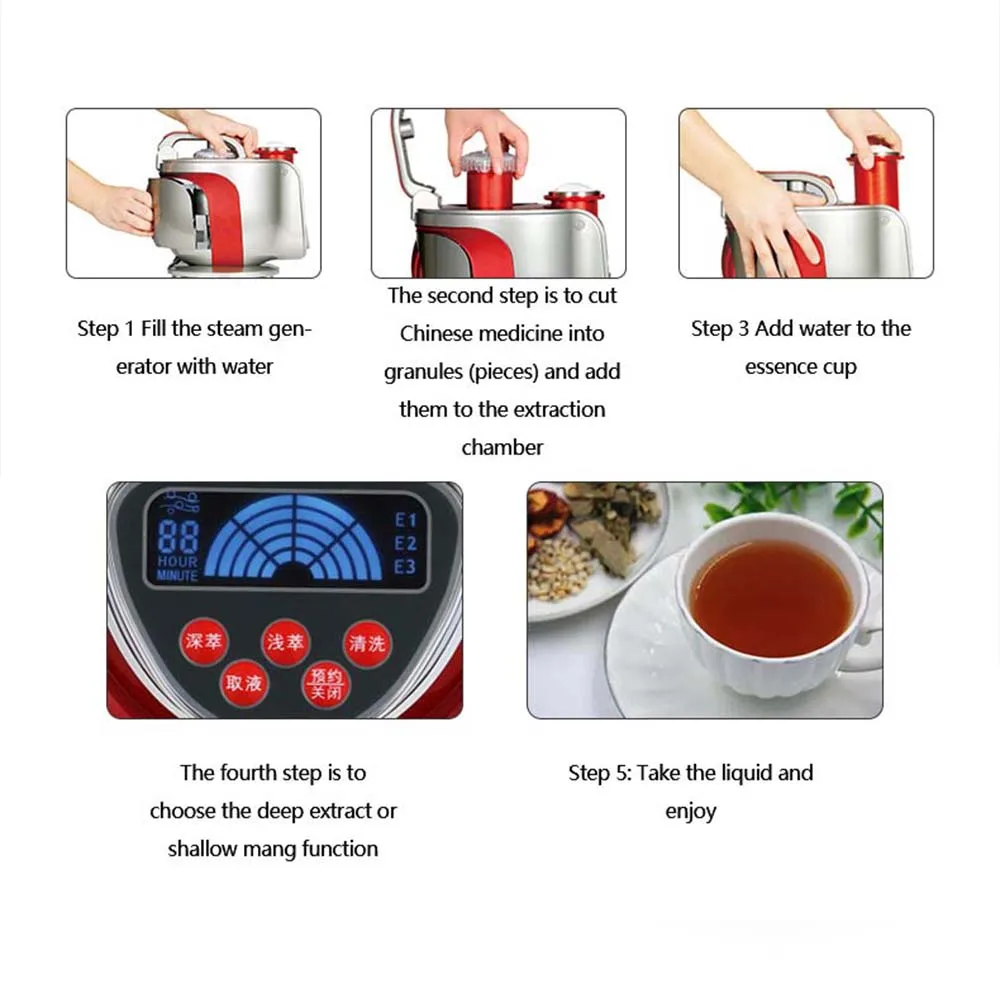 Step 1 Fill the steam generator with water

The second step is to cut Chinese medicine into granules (pieces) and add them to the extraction chamber

Step 3 Add water to the essence cup

88
HOUR
MINUTE
E1
E2
E3
深萃
浅萃
清洗
取液
预约
关闭

The fourth step is to choose the deep extract or shallow mang function

Step 5: Take the liquid and enjoy