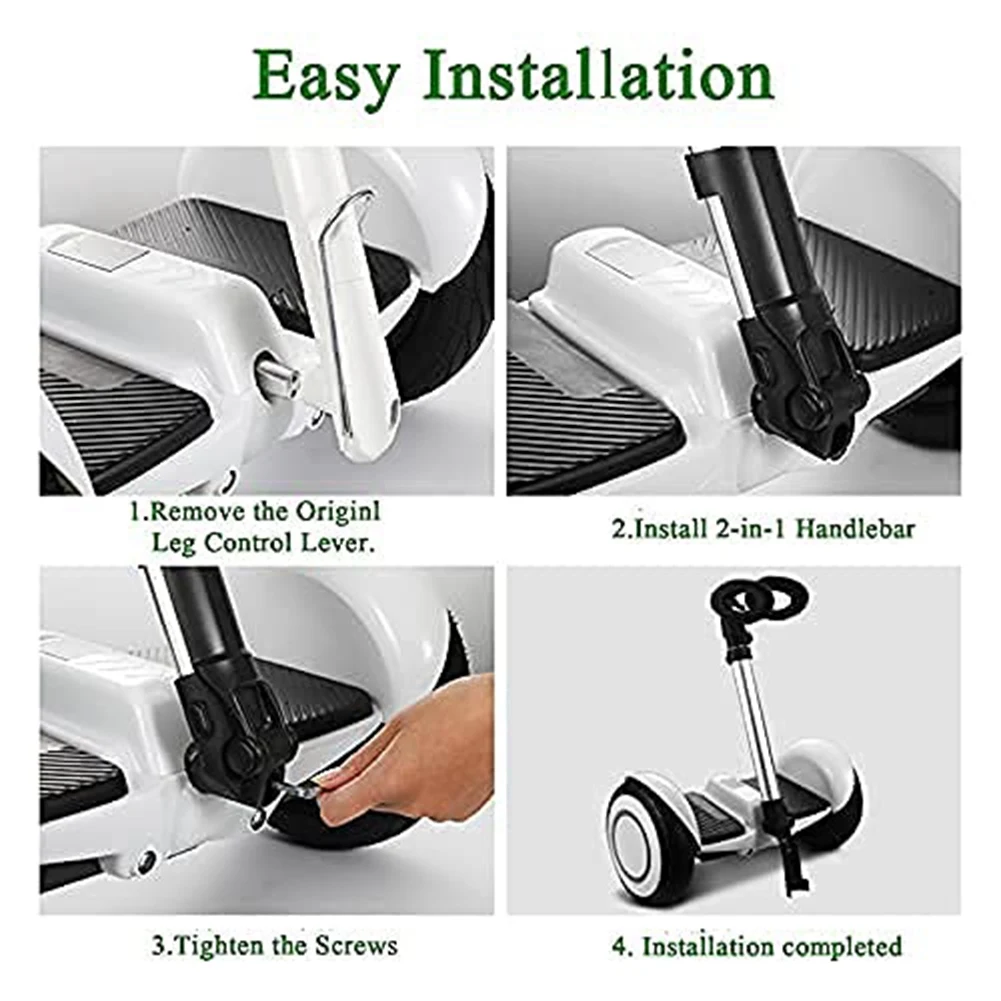 Easy Installation

1.Remove the Originl Leg Control Lever.

2.Install 2-in-1 Handlebar

3.Tighten the Screws

4. Installation completed