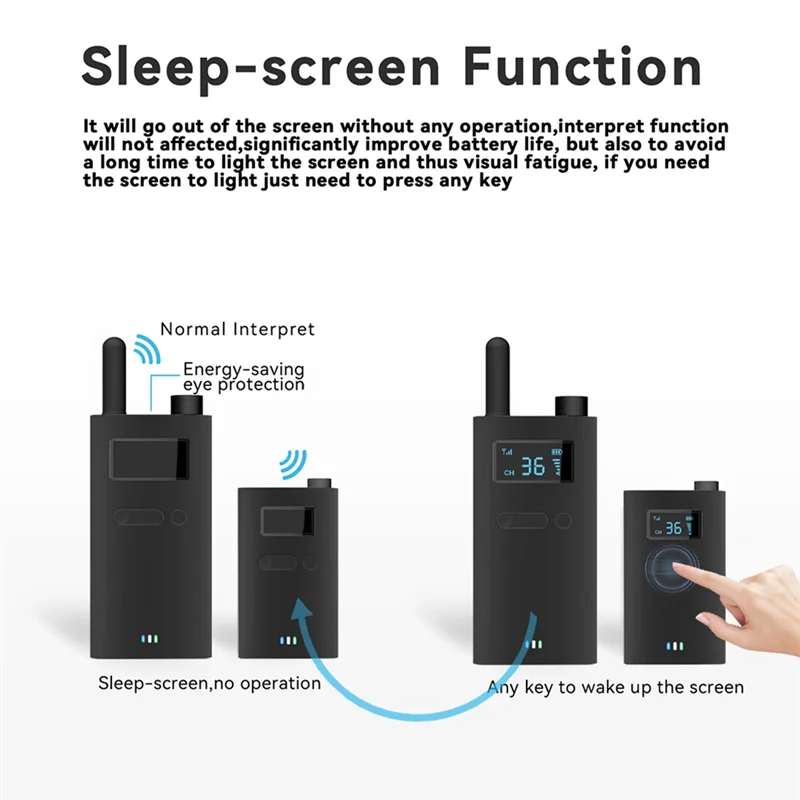 Sleep-screen Function

It will go out of the screen without any operation,interpret function will not affected,significantly improve battery life, but also to avoid a long time to light the screen and thus visual fatigue, if you need the screen to light just need to press any key

Normal Interpret

Energy-saving eye protection

CH 36

CH 36

Sleep-screen,no operation

Any key to wake up the screen