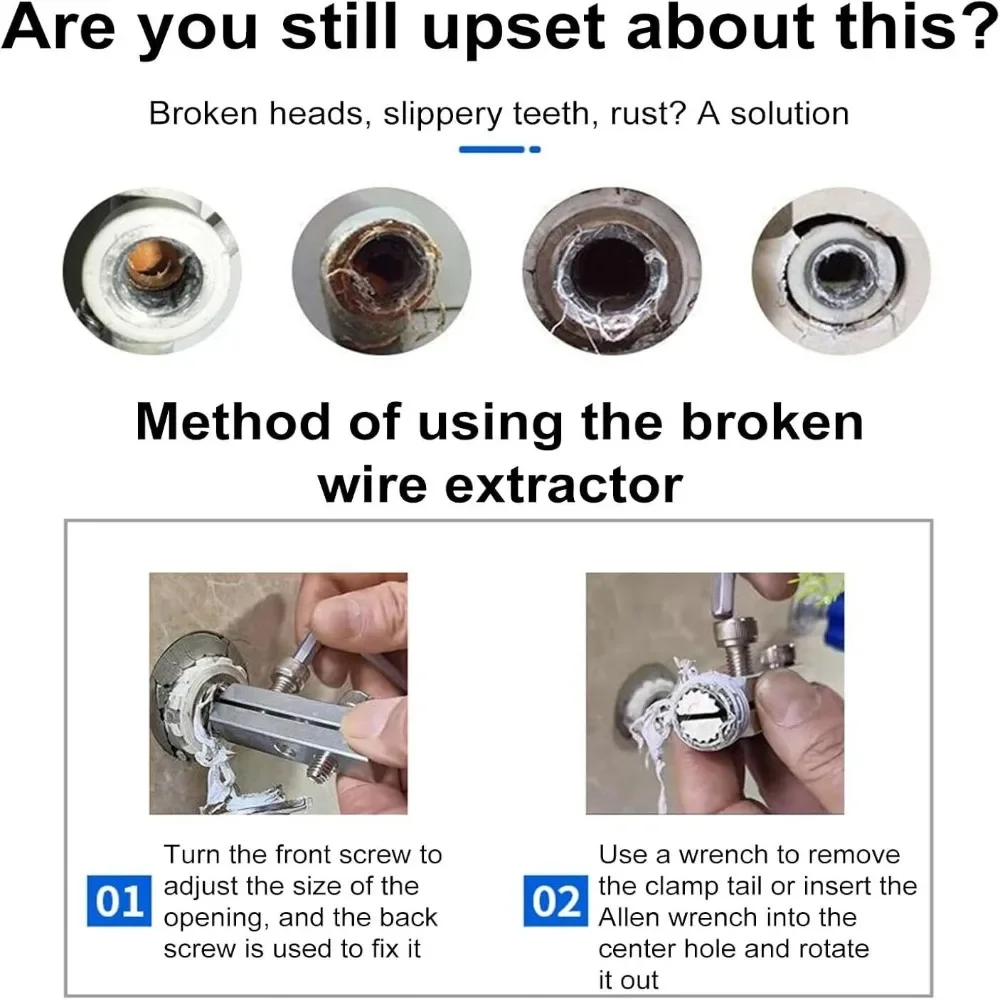 Are you still upset about this?

Broken heads, slippery teeth, rust? A solution

Method of using the broken wire extractor

01 Turn the front screw to adjust the size of the opening, and the back screw is used to fix it

02 Use a wrench to remove the clamp tail or insert the Allen wrench into the center hole and rotate it out