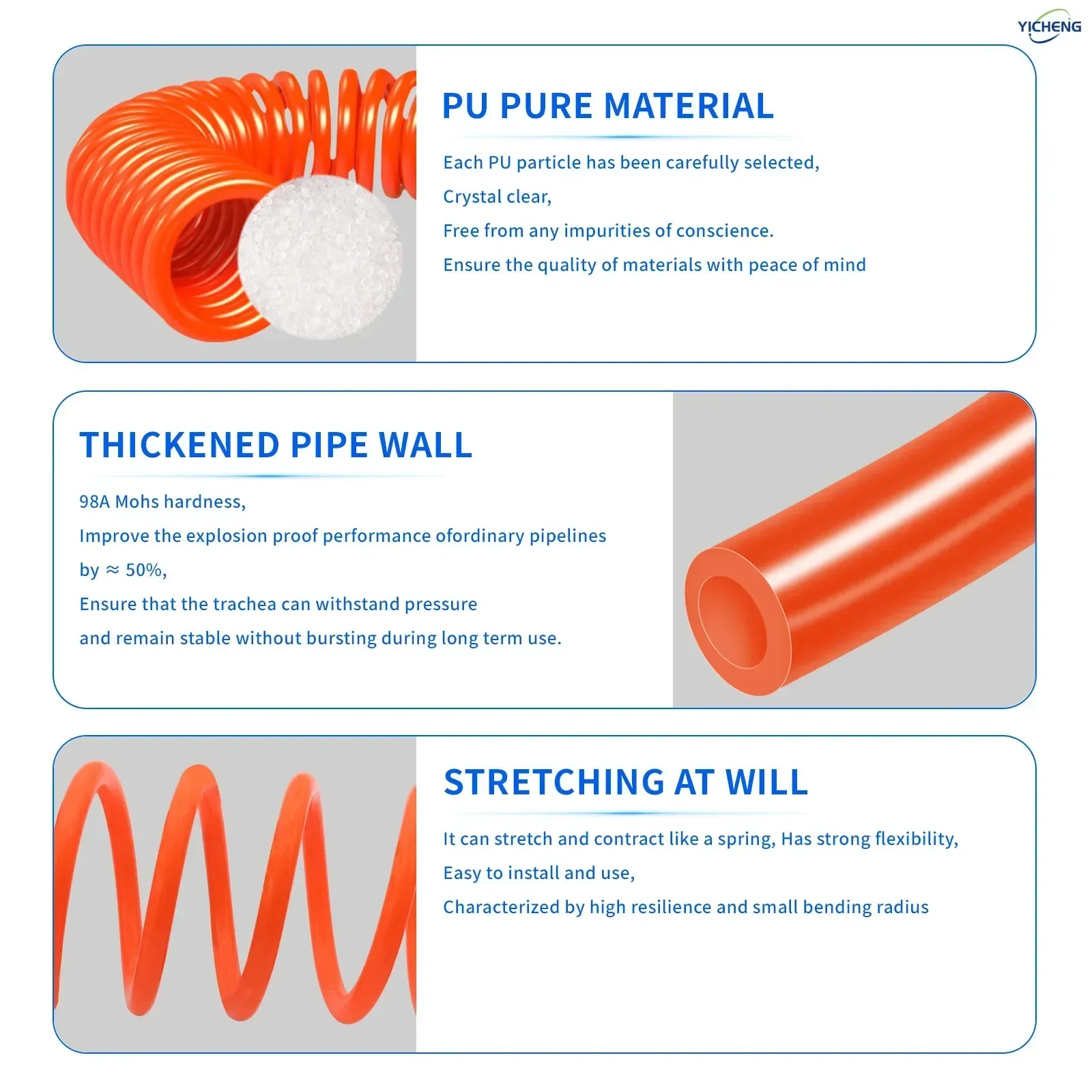 YICHENG

PU PURE MATERIAL

Each PU particle has been carefully selected,
Crystal clear,
Free from any impurities of conscience.
Ensure the quality of materials with peace of mind

THICKENED PIPE WALL

98A Mohs hardness,
Improve the explosion proof performance ofordinary pipelines by ≈ 50%,
Ensure that the trachea can withstand pressure and remain stable without bursting during long term use.

STRETCHING AT WILL

It can stretch and contract like a spring, Has strong flexibility,
Easy to install and use,
Characterized by high resilience and small bending radius